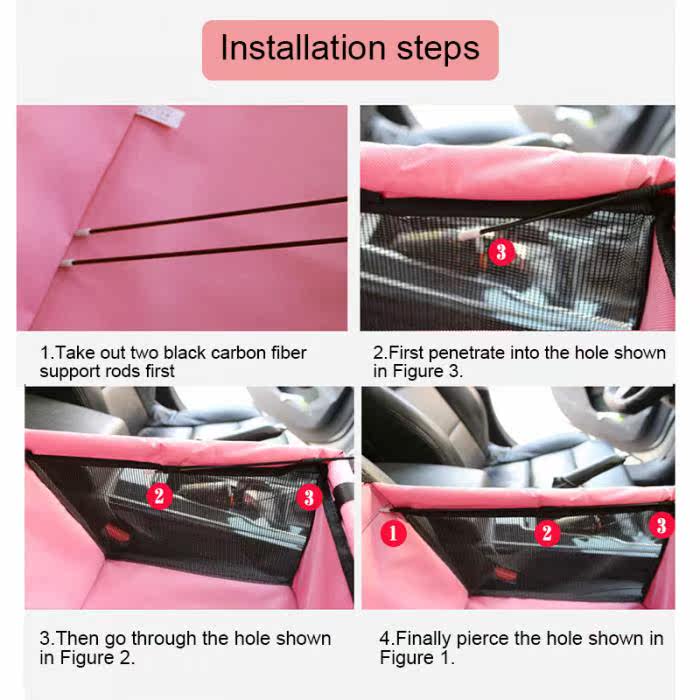 Installation steps

3

1.Take out two black carbon fiber support rods first

2.First penetrate into the hole shown in Figure 3.

2
3

1
2
3

3.Then go through the hole shown in Figure 2.

4.Finally pierce the hole shown in Figure 1.