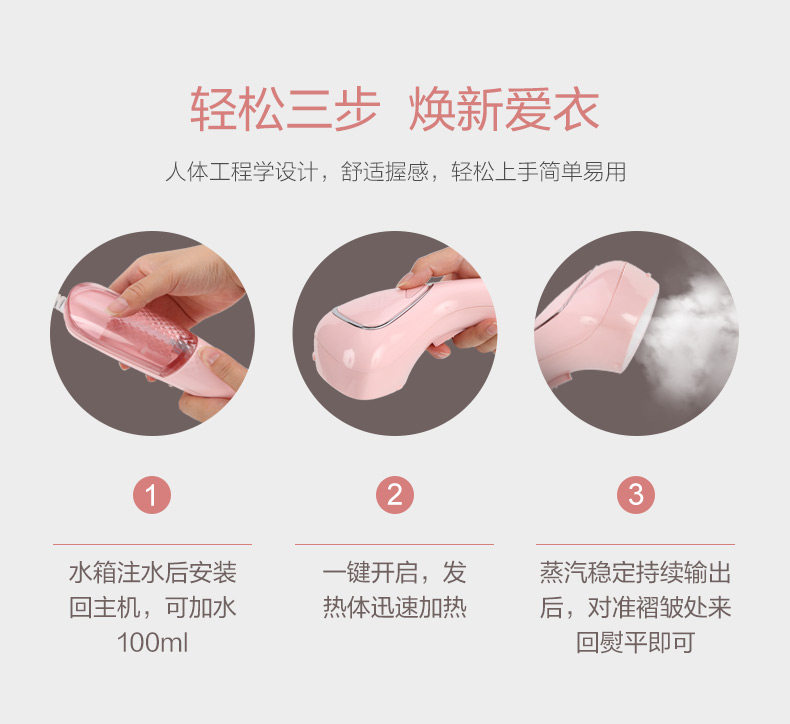 轻松三步 焕新爱衣

人体工程学设计，舒适握感，轻松上手简单易用

1

水箱注水后安装回主机，可加水100ml

2

一键开启，发热体迅速加热

3

蒸汽稳定持续输出后，对准褶皱处来回熨平即可