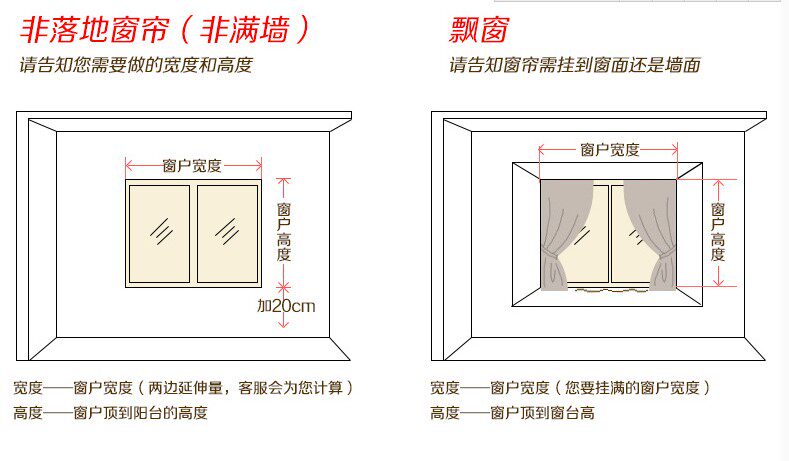 非落地窗帘（非满墙）
请告知您需要做的宽度和高度

窗户宽度
窗户高度
加20cm

宽度——窗户宽度（两边延伸量，客服会为您计算）
高度——窗户顶到阳台的高度

飘窗
请告知窗帘需挂到窗面还是墙面

窗户宽度
窗户高度

宽度——窗户宽度（您要挂满的窗户宽度）
高度——窗户顶到窗台高