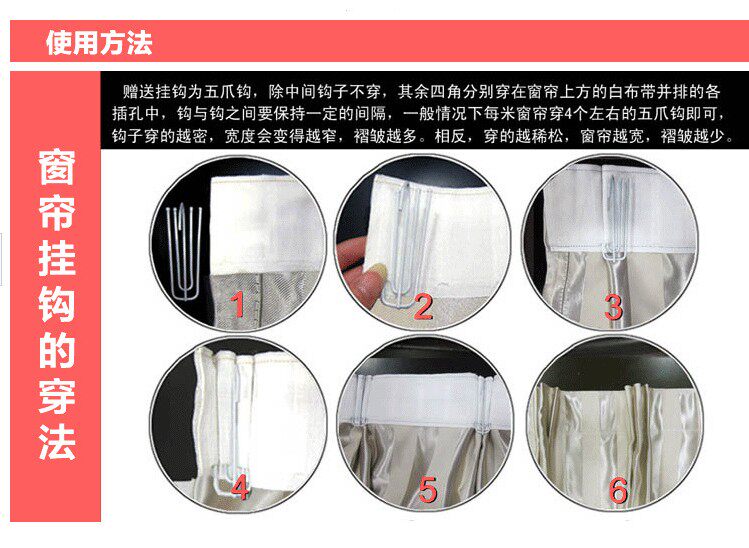 使用方法

窗帘挂钩的穿法

赠送挂钩为五爪钩，除中间钩子不穿，其余四角分别穿在窗帘上方的白布带并排的各插孔中，钩与钩之间要保持一定的间隔，一般情况下每米窗帘穿4个左右的五爪钩即可，钩子穿的越密，宽度会变得越窄，褶皱越多。相反，穿的越稀松，窗帘越宽，褶皱越少。

1

2

3

4

5

6