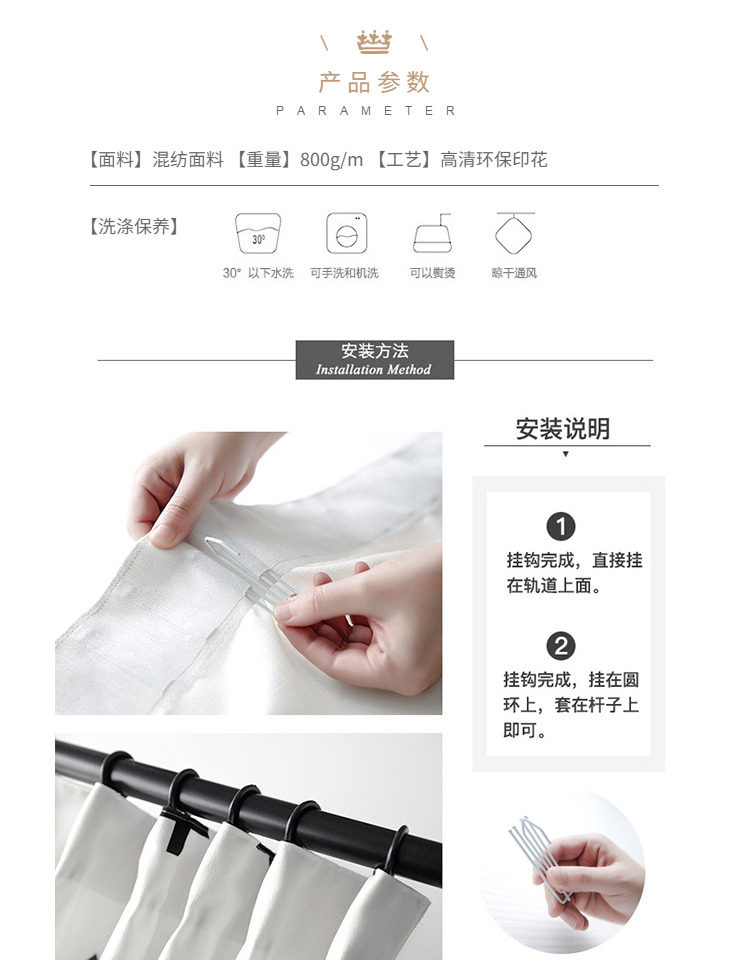 产品参数
PARAMETER

【面料】混纺面料 【重量】800g/m 【工艺】高清环保印花

【洗涤保养】

30°

30° 以下水洗 可手洗和机洗 可以熨烫 晾干通风

安装方法
Installation Method

安装说明

1
挂钩完成，直接挂在轨道上面。

2
挂钩完成，挂在圆环上，套在杆子上即可。