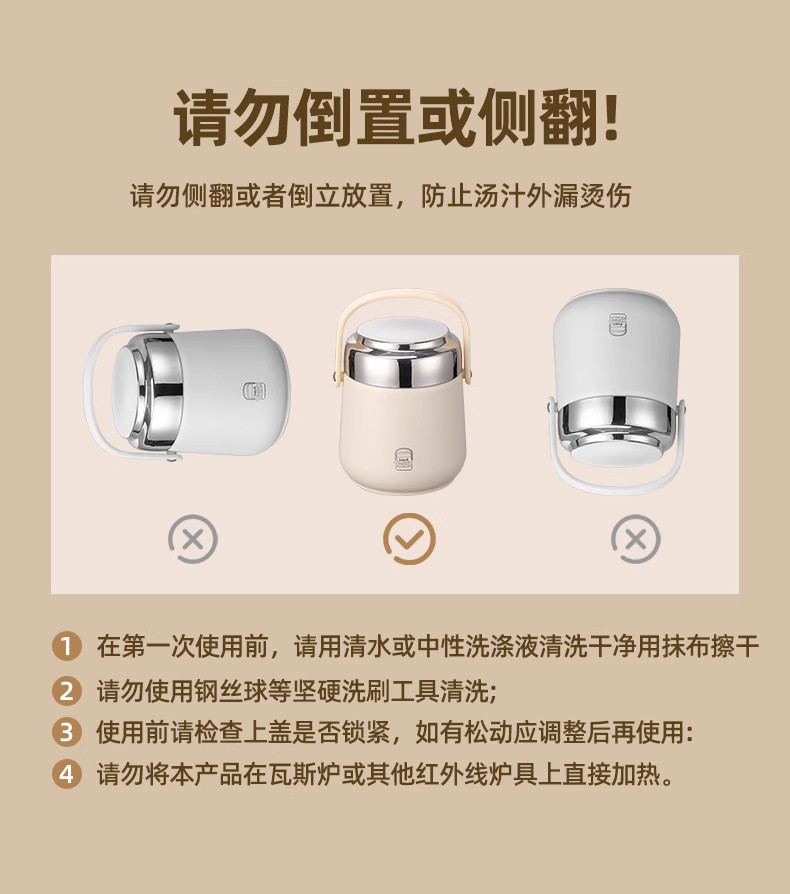 请勿倒置或侧翻!

请勿侧翻或者倒立放置，防止汤汁外漏烫伤

1 在第一次使用前，请用清水或中性洗涤液清洗干净用抹布擦干

2 请勿使用钢丝球等坚硬洗刷工具清洗;

3 使用前请检查上盖是否锁紧，如有松动应调整后再使用:

4 请勿将本产品在瓦斯炉或其他红外线炉具上直接加热。