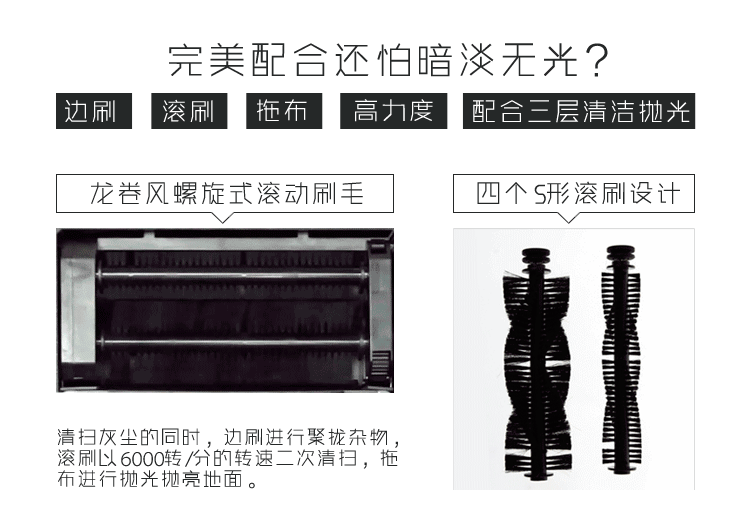 完美配合还怕暗淡无光?

边刷 滚刷 拖布 高力度 配合三层清洁抛光

龙卷风螺旋式滚动刷毛

四个S形滚刷设计

清扫灰尘的同时，边刷进行聚拢杂物，滚刷以6000转/分的转速二次清扫，拖布进行抛光抛亮地面。