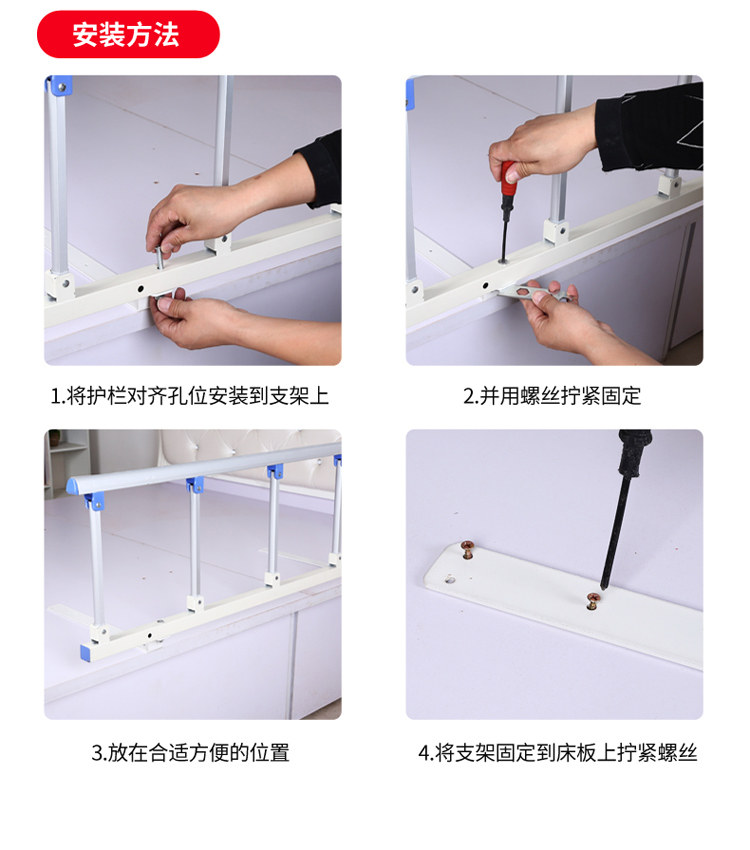 安装方法

1.将护栏对齐孔位安装到支架上

2.并用螺丝拧紧固定

3.放在合适方便的位置

4.将支架固定到床板上拧紧螺丝