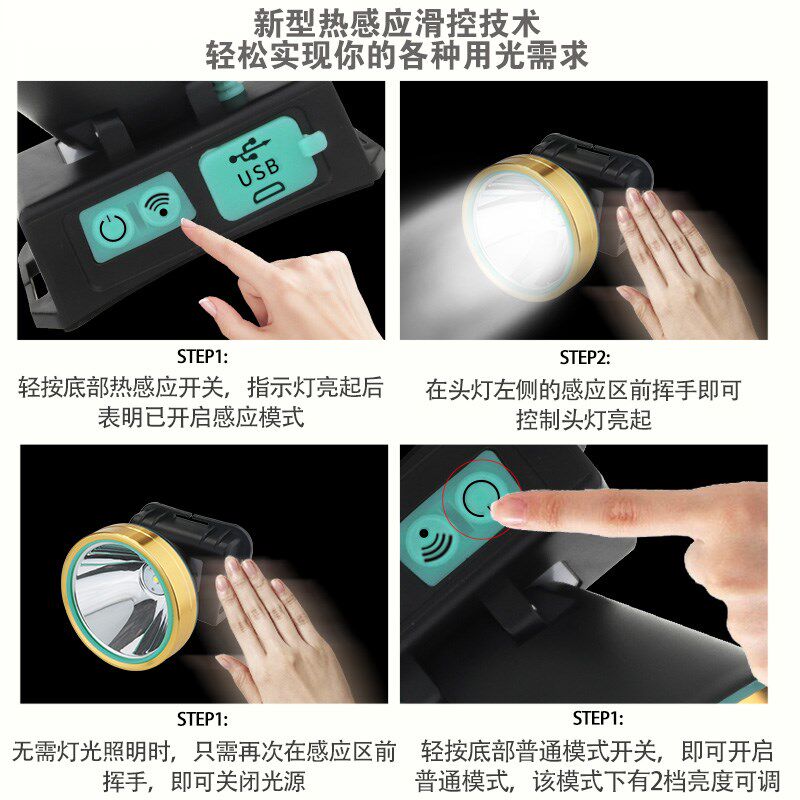 新型热感应滑控技术
轻松实现你的各种用光需求

USB

STEP1:
轻按底部热感应开关，指示灯亮起后表明已开启感应模式

STEP2:
在头灯左侧的感应区前挥手即可控制头灯亮起

STEP1:
无需灯光照明时，只需再次在感应区前挥手，即可关闭光源

STEP1:
轻按底部普通模式开关，即可开启普通模式，该模式下有2档亮度可调