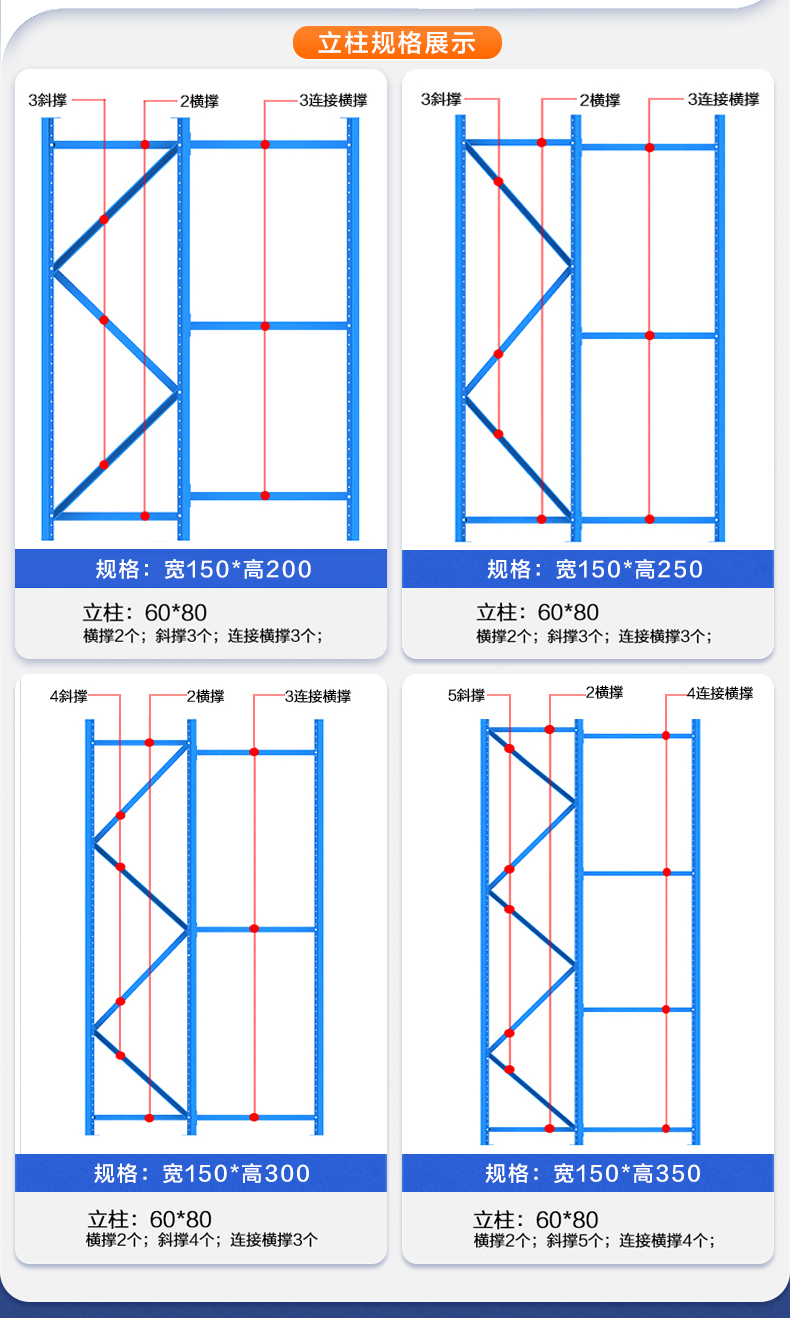 立柱规格展示

3斜撑
2横撑
3连接横撑

规格：宽150*高200

立柱：60*80
横撑2个；斜撑3个；连接横撑3个；

3斜撑
2横撑
3连接横撑

规格：宽150*高250

立柱：60*80
横撑2个；斜撑3个；连接横撑3个；

4斜撑
2横撑
3连接横撑

规格：宽150*高300

立柱：60*80
横撑2个；斜撑4个；连接横撑3个

5斜撑
2横撑
4连接横撑

规格：宽150*高350

立柱：60*80
横撑2个；斜撑5个；连接横撑4个；