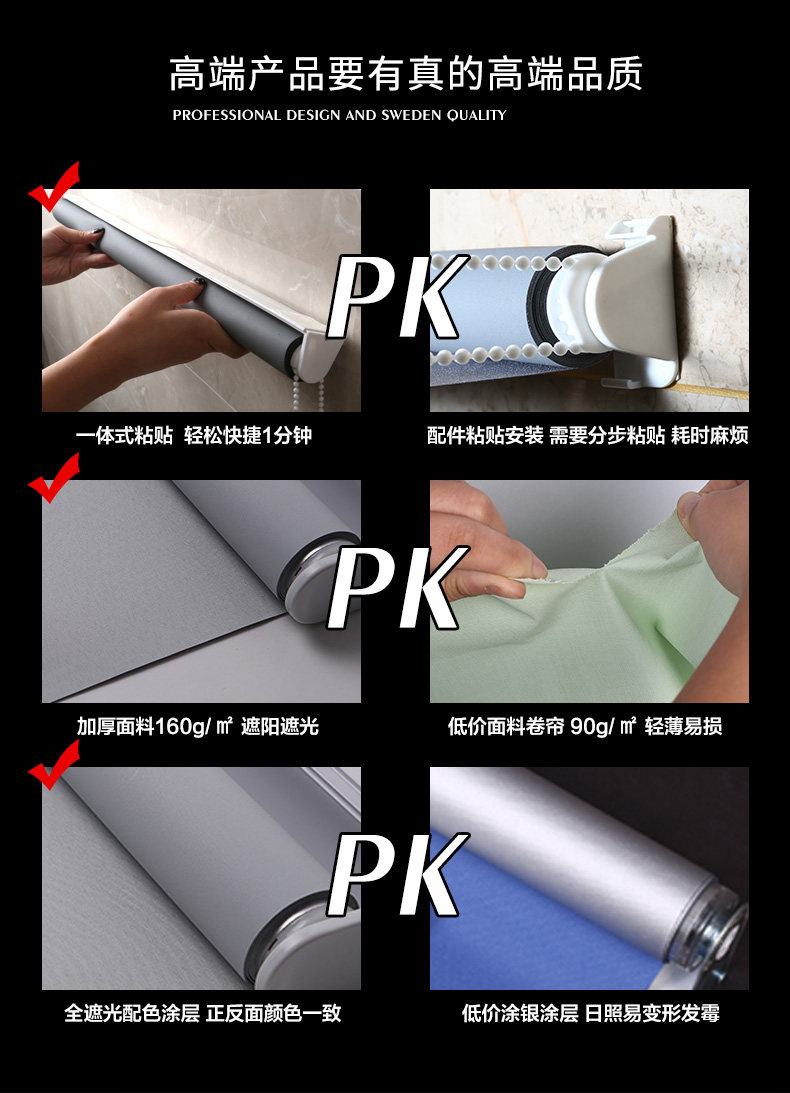 高端产品要有真的高端品质

PROFESSIONAL DESIGN AND SWEDEN QUALITY

PK

一体式粘贴 轻松快捷1分钟

配件粘贴安装 需要分步粘贴 耗时麻烦

PK

加厚面料160g/㎡ 遮阳遮光

低价面料卷帘 90g/㎡ 轻薄易损

PK

全遮光配色涂层 正反面颜色一致

低价涂银涂层 日照易变形发霉