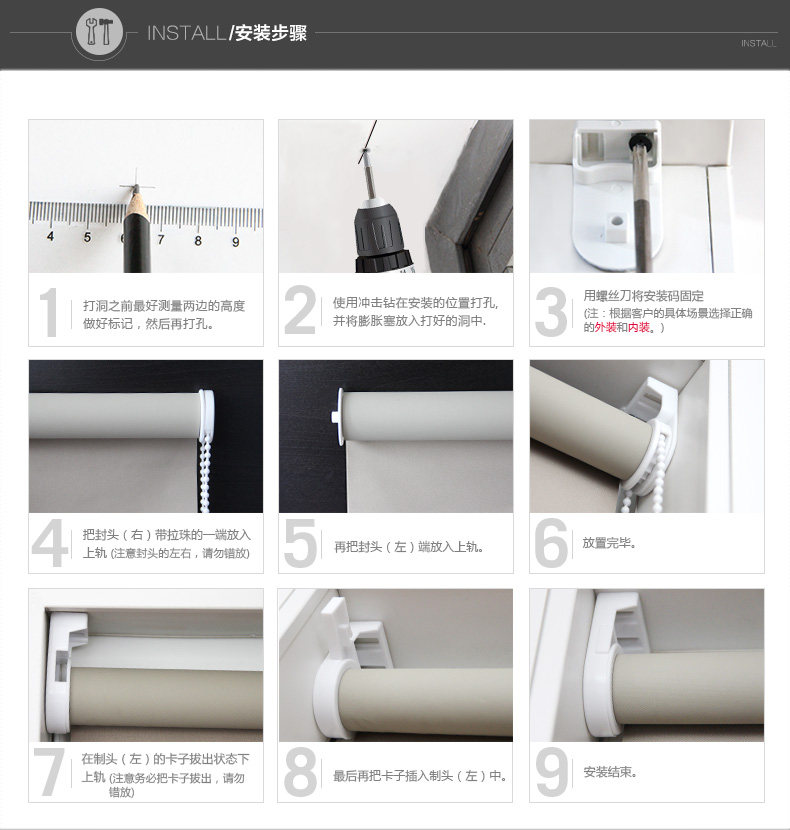 INSTALL/安装步骤

INSTALL

4 5 6 7 8 9

1 打洞之前最好测量两边的高度做好标记，然后再打孔。

2 使用冲击钻在安装的位置打孔，并将膨胀塞放入打好的洞中.

3 用螺丝刀将安装码固定 (注：根据客户的具体场景选择正确的外装和内装。)

4 把封头（右）带拉珠的一端放入上轨 (注意封头的左右，请勿错放)

5 再把封头（左）端放入上轨。

6 放置完毕。

7 在制头（左）的卡子拔出状态下上轨 (注意务必把卡子拔出，请勿错放)

8 最后再把卡子插入制头（左）中。

9 安装结束。