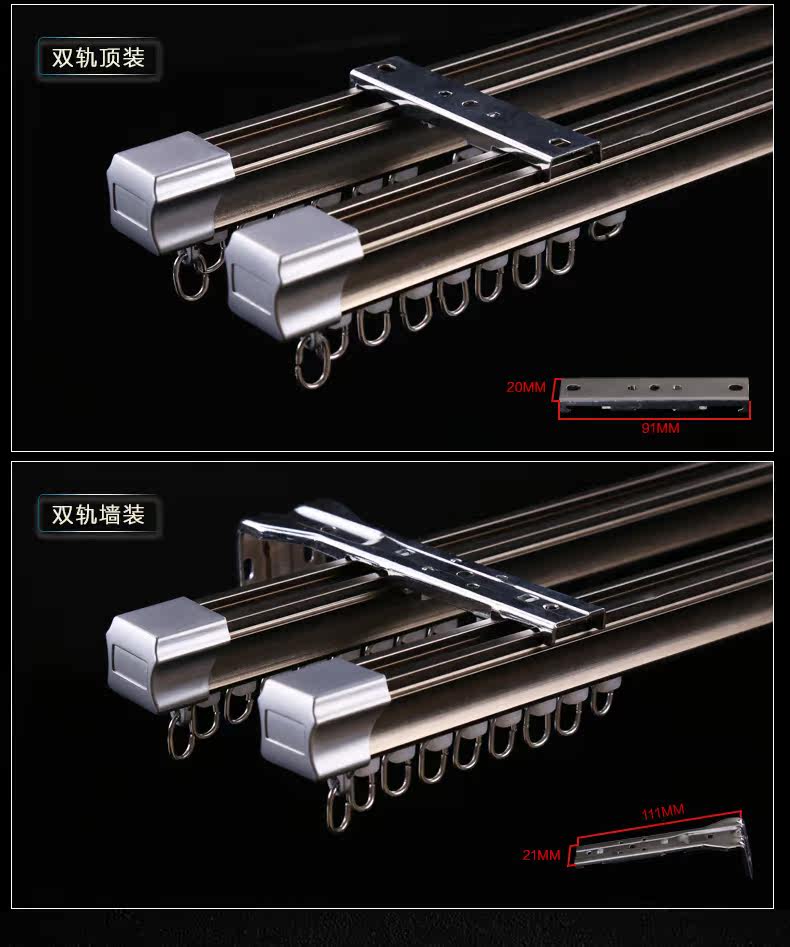 双轨顶装

20MM
91MM

双轨墙装

111MM
21MM