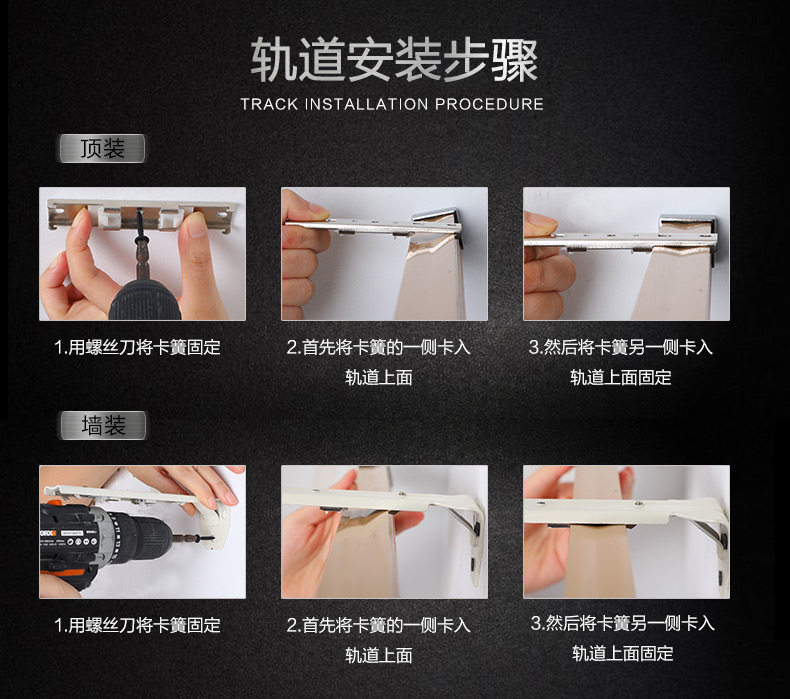 轨道安装步骤
TRACK INSTALLATION PROCEDURE

顶装

1.用螺丝刀将卡簧固定

2.首先将卡簧的一侧卡入轨道上面

3.然后将卡簧另一侧卡入轨道上面固定

墙装

1.用螺丝刀将卡簧固定

2.首先将卡簧的一侧卡入轨道上面

3.然后将卡簧另一侧卡入轨道上面固定