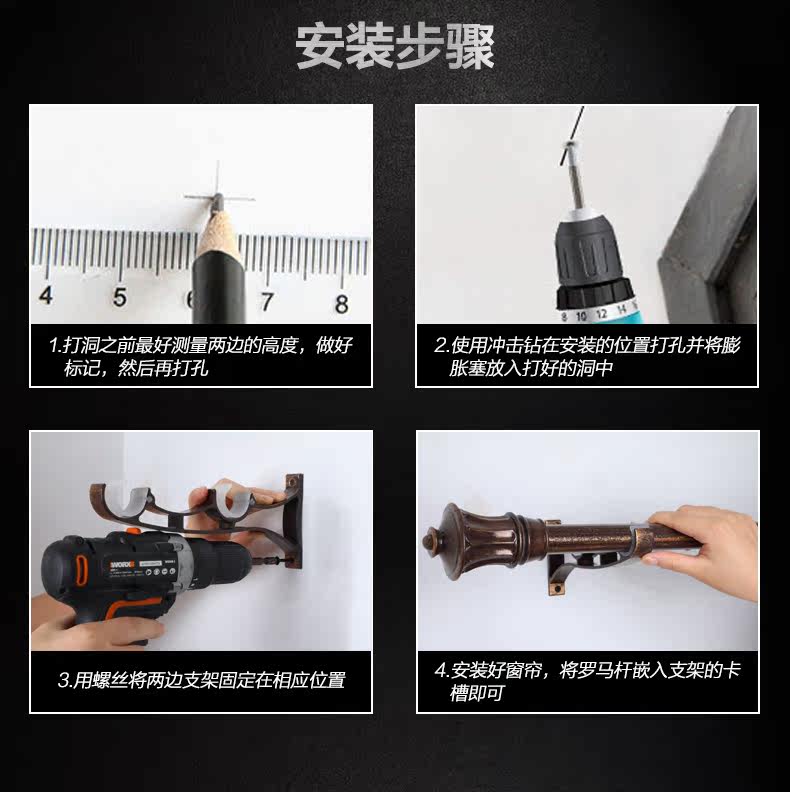 安装步骤

4
5
6
7
8

1.打洞之前最好测量两边的高度，做好标记，然后再打孔

8 10 12 14

2.使用冲击钻在安装的位置打孔并将膨胀塞放入打好的洞中

WORX

3.用螺丝将两边支架固定在相应位置

4.安装好窗帘，将罗马杆嵌入支架的卡槽即可