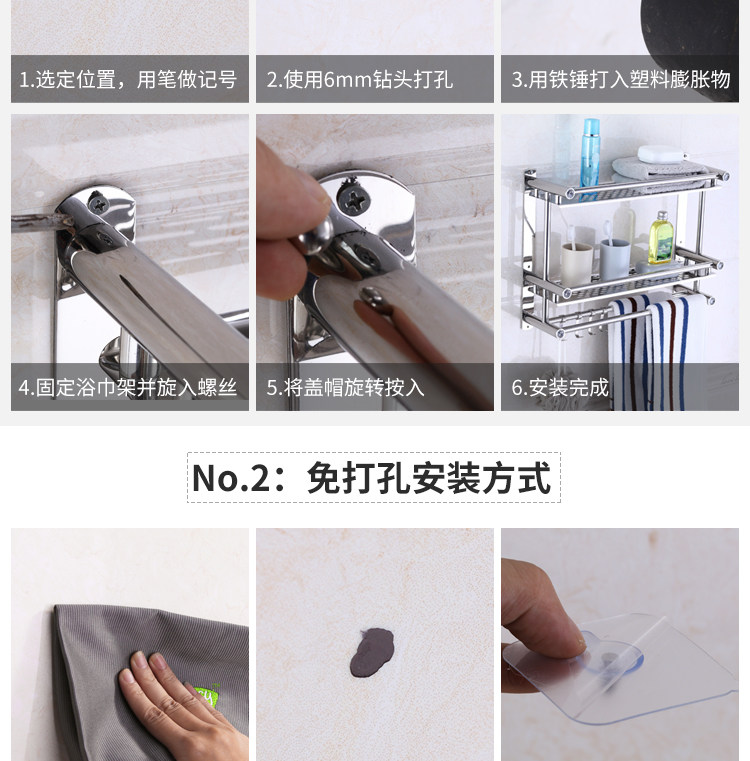 1.选定位置，用笔做记号

2.使用6mm钻头打孔

3.用铁锤打入塑料膨胀物

4.固定浴巾架并旋入螺丝

5.将盖帽旋转按入

6.安装完成

No.2：免打孔安装方式