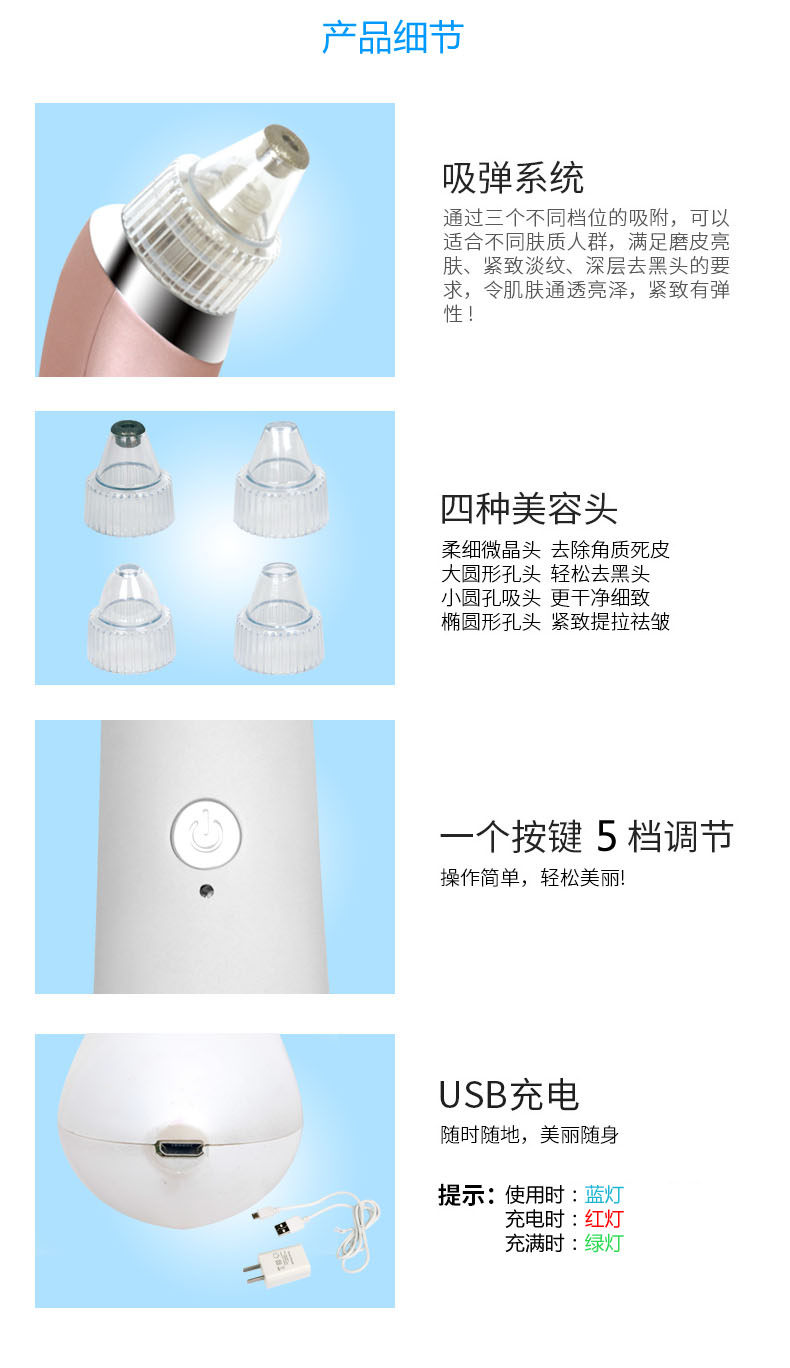 产品细节

吸弹系统

通过三个不同档位的吸附，可以适合不同肤质人群，满足磨皮亮肤、紧致淡纹、深层去黑头的要求，令肌肤通透亮泽，紧致有弹性！

四种美容头

柔细微晶头 去除角质死皮
大圆形孔头 轻松去黑头
小圆孔吸头 更干净细致
椭圆形孔头 紧致提拉祛皱

一个按键 5 档调节

操作简单，轻松美丽!

USB充电

随时随地，美丽随身

提示：使用时：蓝灯
充电时：红灯
充满时：绿灯