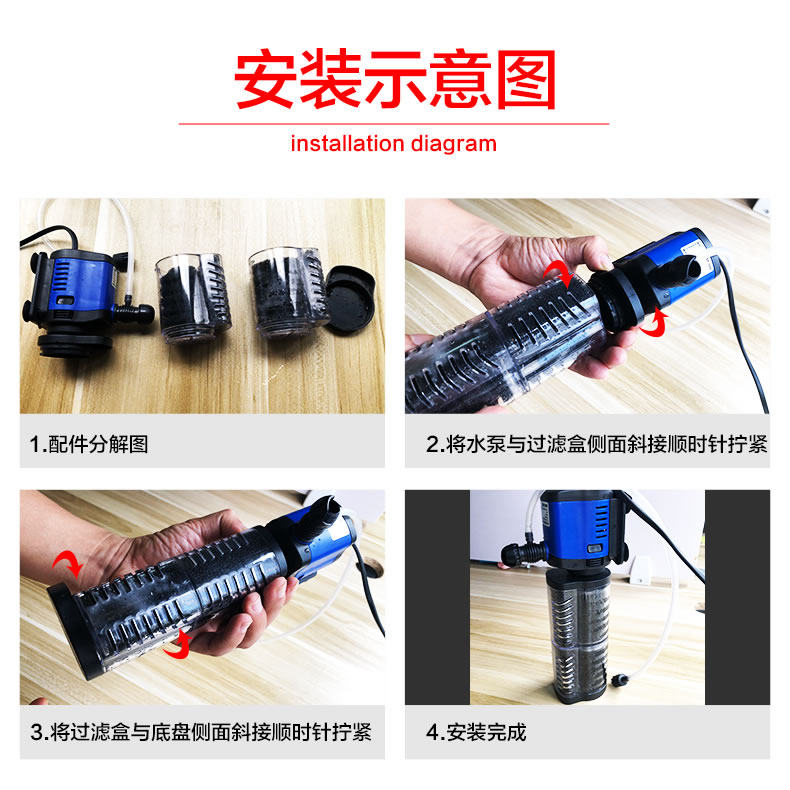 安装示意图

installation diagram

1.配件分解图

2.将水泵与过滤盒侧面斜接顺时针拧紧

3.将过滤盒与底盘侧面斜接顺时针拧紧

4.安装完成