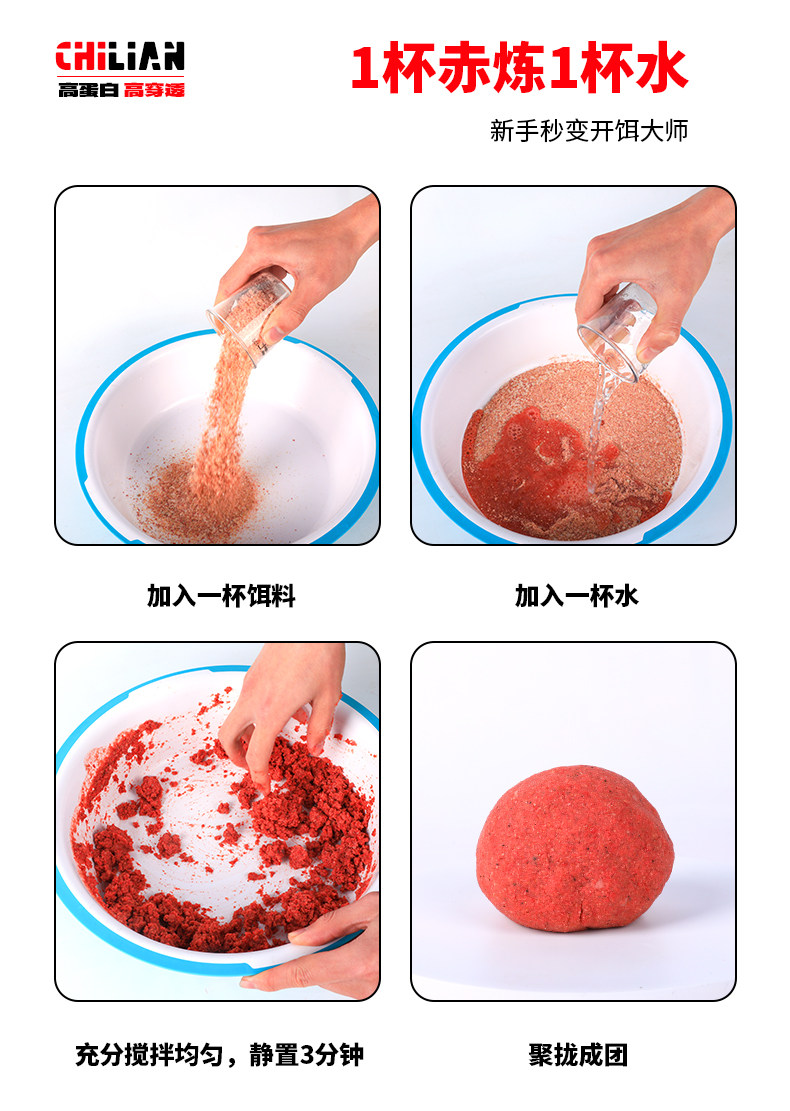 CHILIAN
高蛋白 高穿透

1杯赤炼1杯水

新手秒变开饵大师

加入一杯饵料

加入一杯水

充分搅拌均匀，静置3分钟

聚拢成团