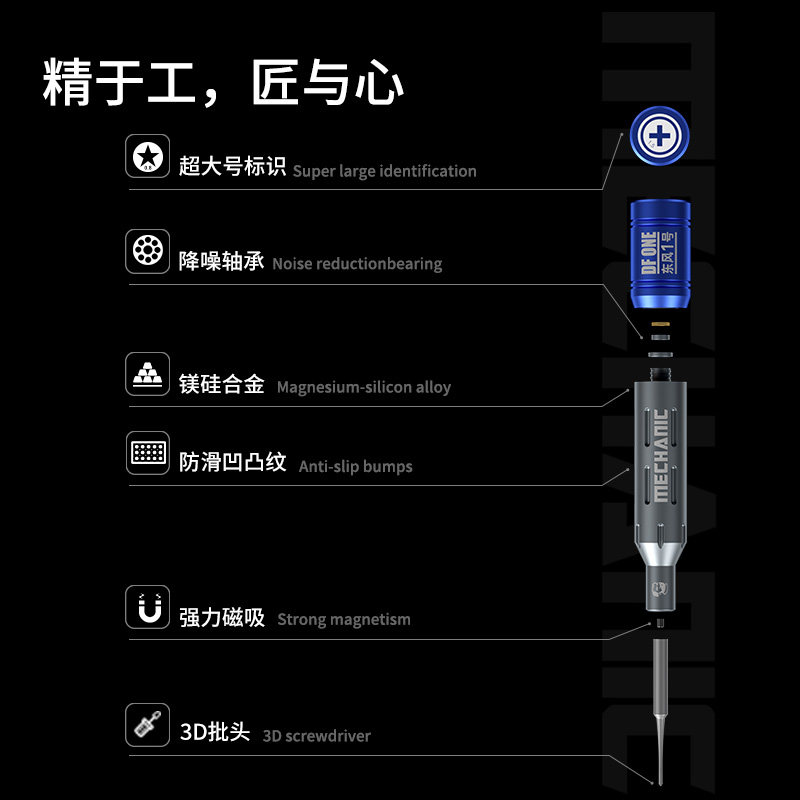 精于工，匠与心

超大号标识 Super large identification

降噪轴承 Noise reductionbearing

镁硅合金 Magnesium-silicon alloy

防滑凹凸纹 Anti-slip bumps

强力磁吸 Strong magnetism

3D批头 3D screwdriver

DF ONE 东风1号

MECHANIC

MECHANIC