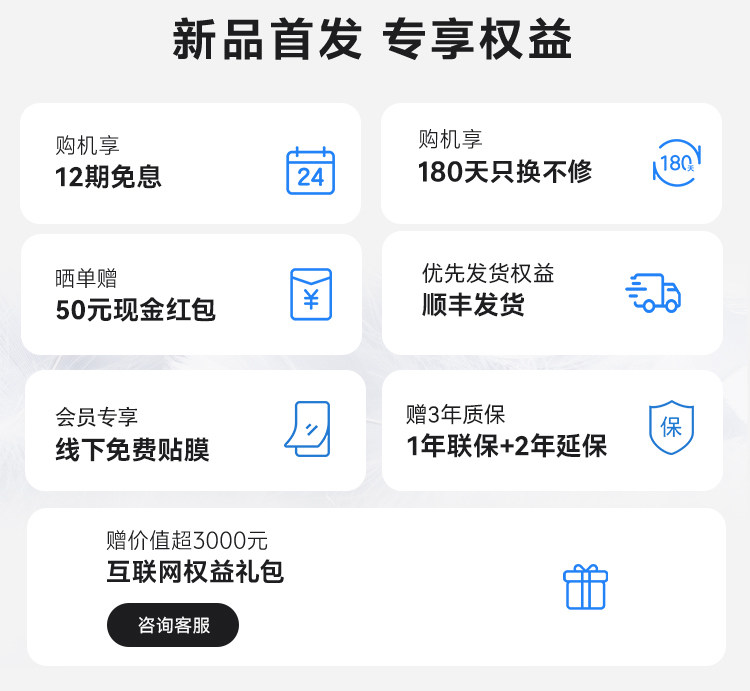 新品首发 专享权益

购机享
12期免息

24

购机享
180天只换不修

180天

晒单赠
50元现金红包

¥

优先发货权益
顺丰发货

会员专享
线下免费贴膜

赠3年质保
1年联保+2年延保

保

赠价值超3000元
互联网权益礼包

咨询客服