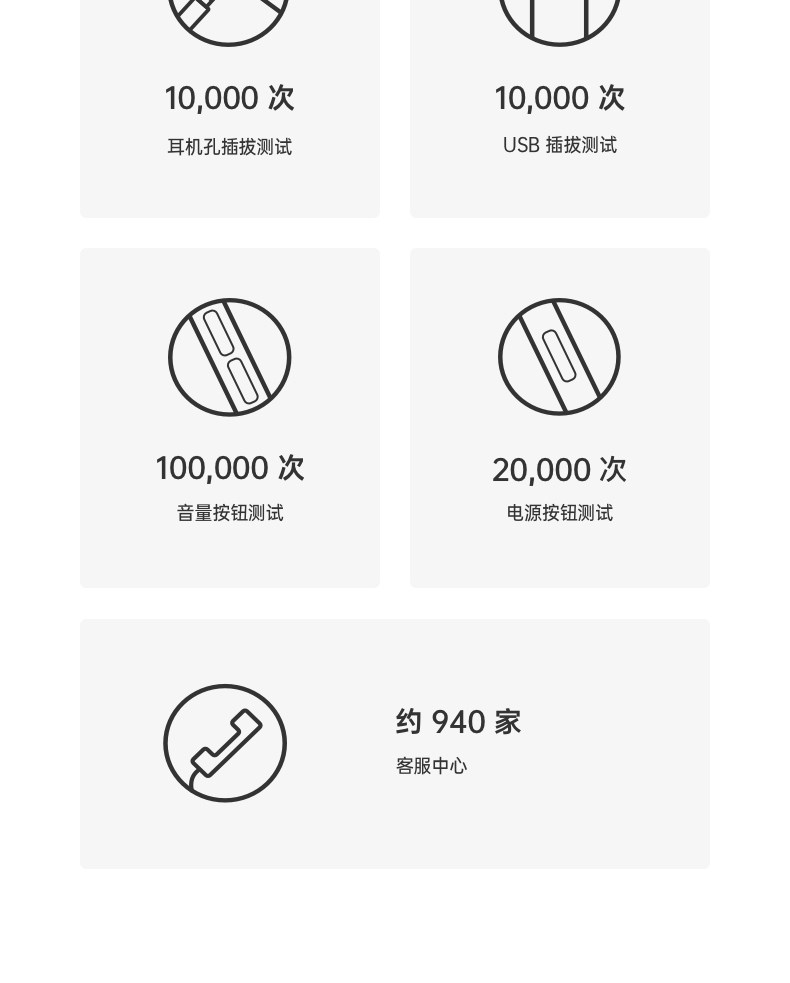 10,000次

耳机孔插拔测试

10,000次

USB插拔测试

100,000次

音量按钮测试

20,000次

电源按钮测试

约940家

客服中心