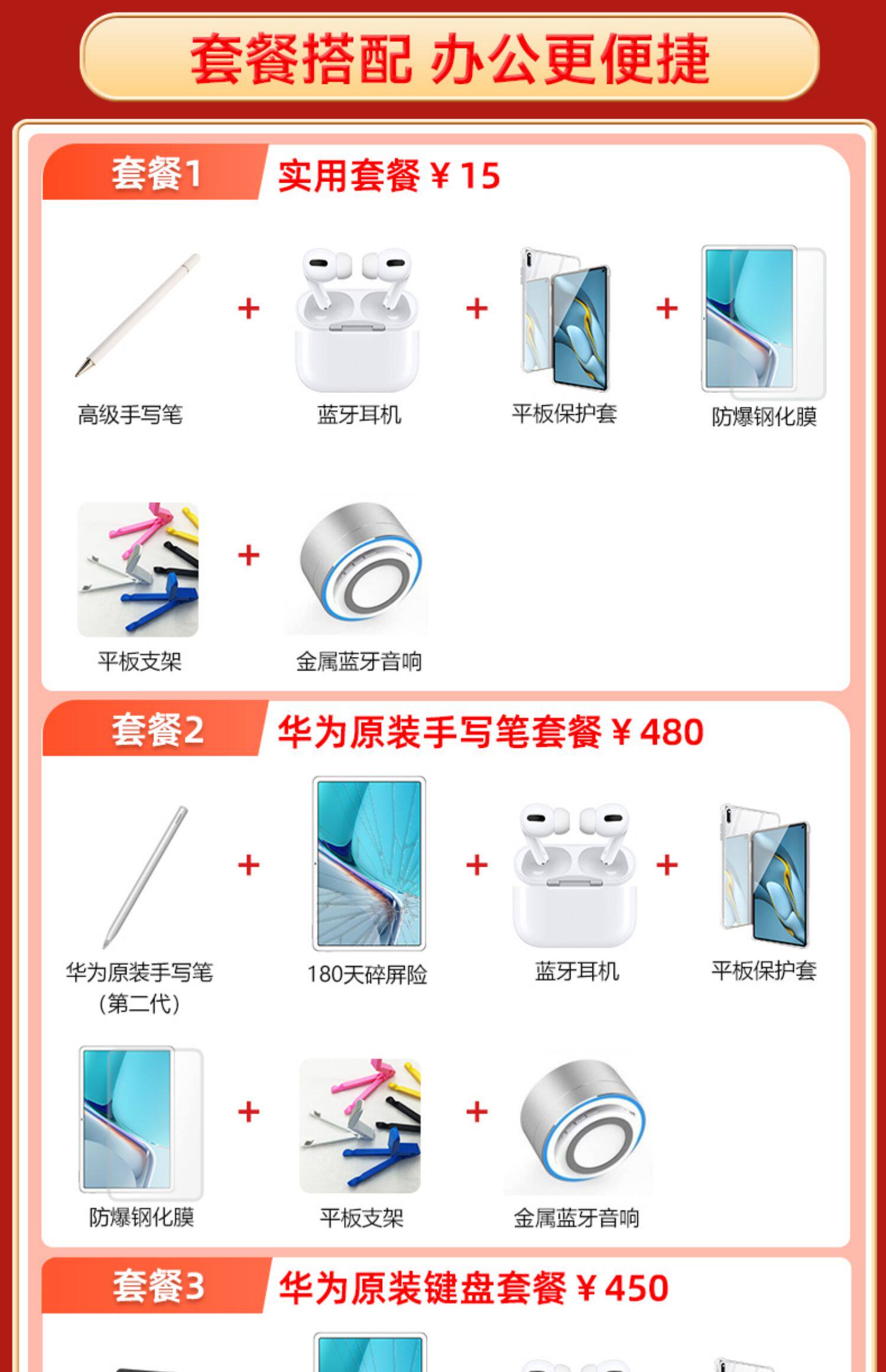 套餐搭配 办公更便捷

套餐1 实用套餐￥15

高级手写笔 + 蓝牙耳机 + 平板保护套 + 防爆钢化膜

平板支架 + 金属蓝牙音响

套餐2 华为原装手写笔套餐￥480

华为原装手写笔（第二代） + 180天碎屏险 + 蓝牙耳机 + 平板保护套

防爆钢化膜 + 平板支架 + 金属蓝牙音响

套餐3 华为原装键盘套餐￥450