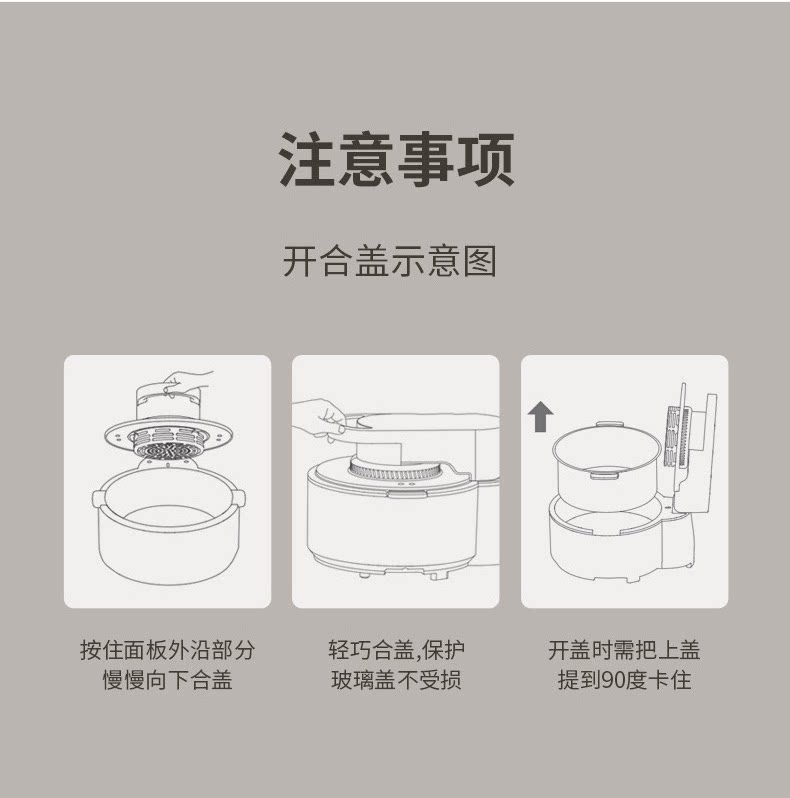 注意事项

开合盖示意图

按住面板外沿部分
慢慢向下合盖

轻巧合盖,保护
玻璃盖不受损

开盖时需把上盖
提到90度卡住