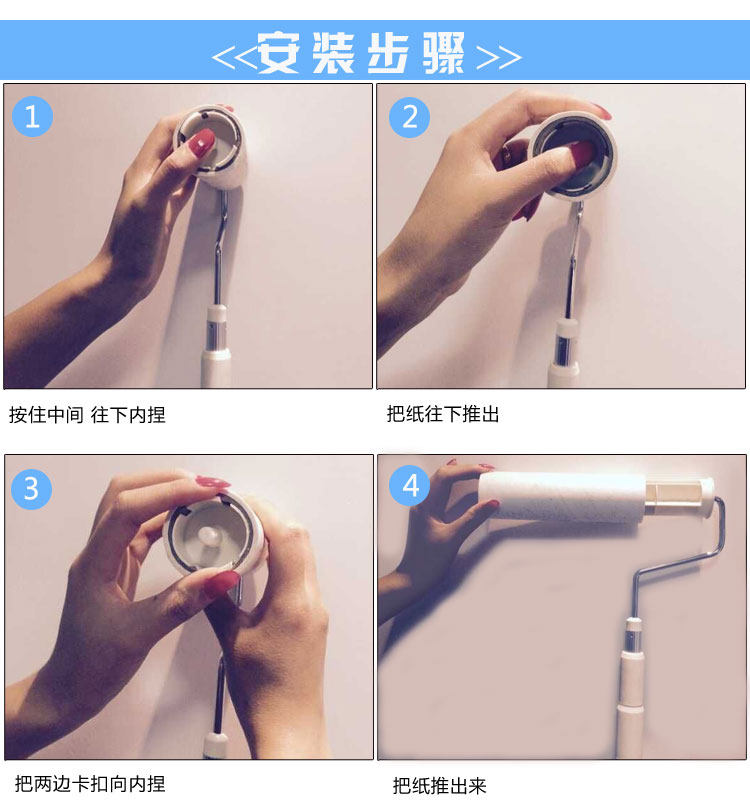 <<安装步骤>>

1

按住中间 往下内捏

2

把纸往下推出

3

把两边卡扣向内捏

4

把纸推出来