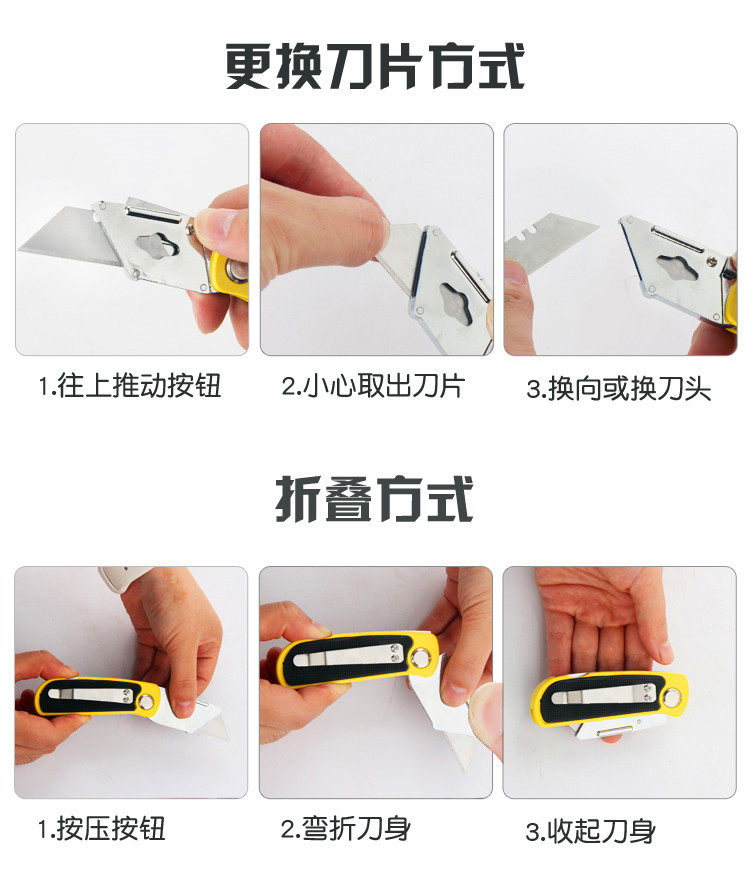 更换刀片方式

1.往上推动按钮

2.小心取出刀片

3.换向或换刀头

折叠方式

1.按压按钮

2.弯折刀身

3.收起刀身