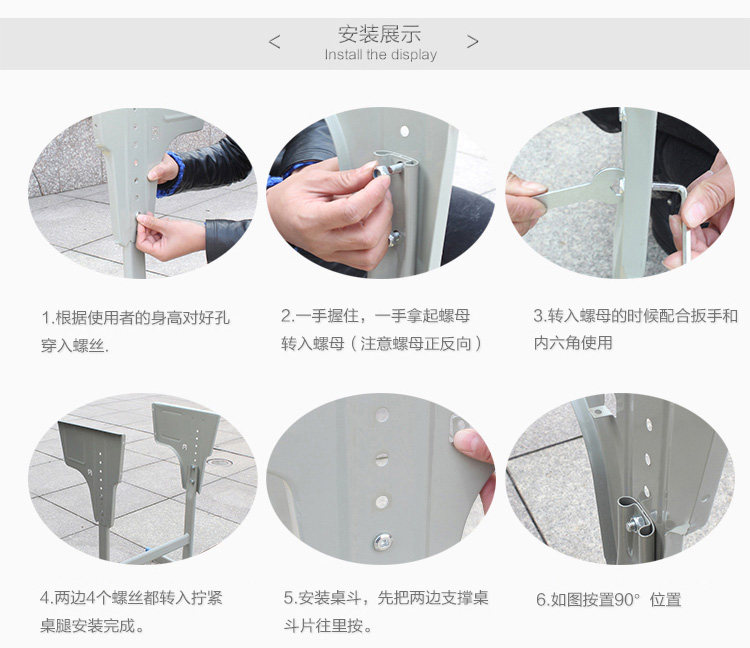 < 安装展示 >
Install the display

1.根据使用者的身高对好孔穿入螺丝.

2.一手握住，一手拿起螺母转入螺母（注意螺母正反向）

3.转入螺母的时候配合扳手和内六角使用

4.两边4个螺丝都转入拧紧桌腿安装完成。

5.安装桌斗，先把两边支撑桌斗片往里按。

6.如图按置90° 位置