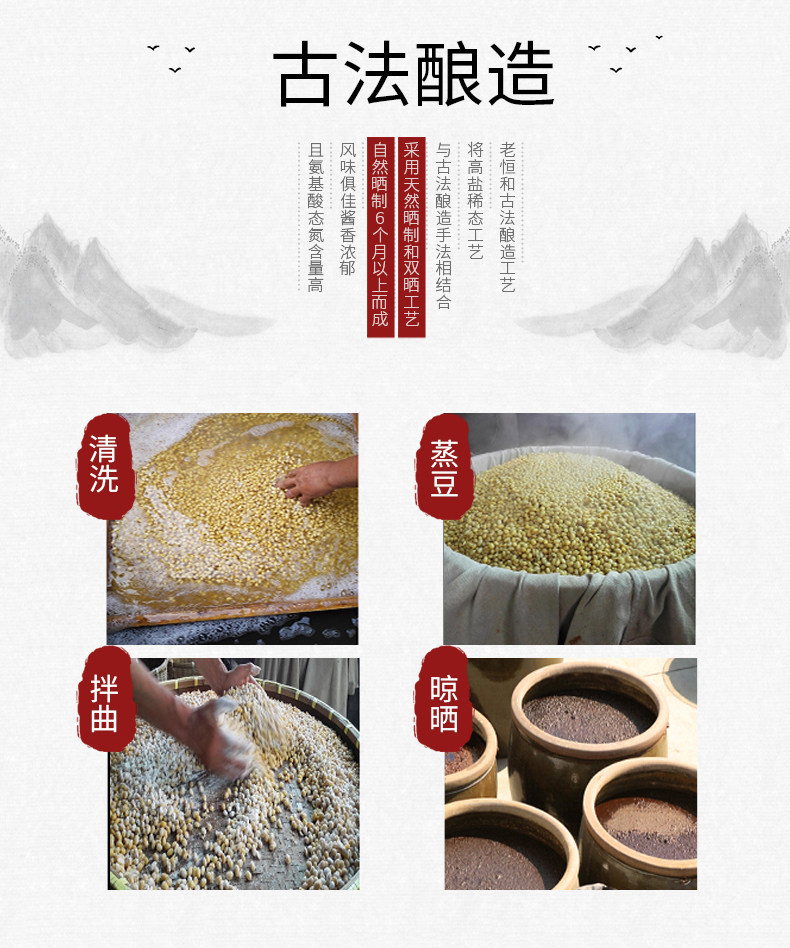 古法酿造

老恒和古法酿造工艺

将高盐稀态工艺

与古法酿造手法相结合

采用天然晒制和双晒工艺

自然晒制6个月以上而成

风味俱佳酱香浓郁

且氨基酸态氮含量高

清洗

蒸豆

拌曲

晾晒