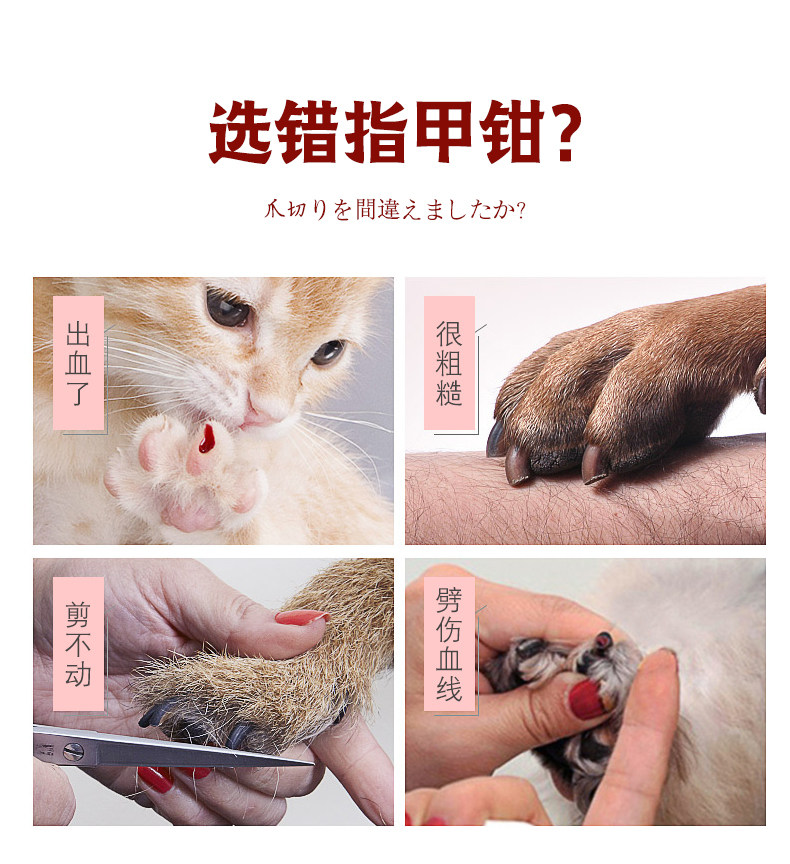 选错指甲钳?

爪切りを間違えましたか?

出血了

很粗糙

剪不动

劈伤血线