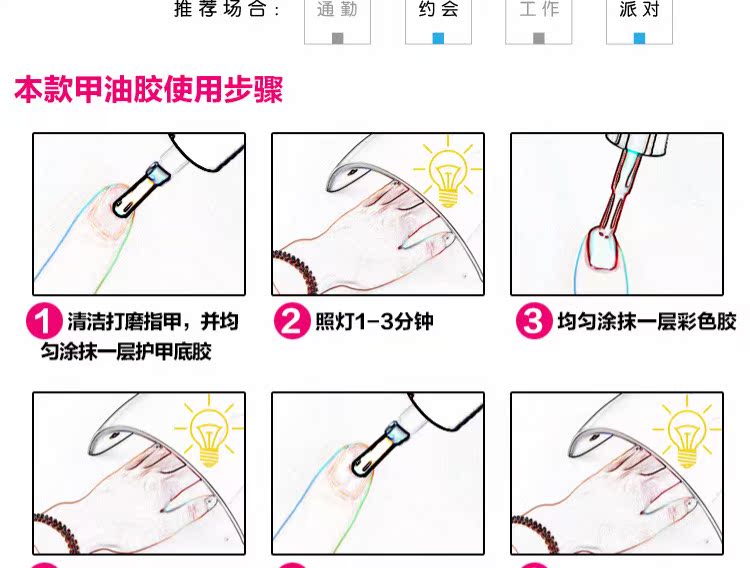 推荐场合： 通勤 约会 工作 派对

本款甲油胶使用步骤

1 清洁打磨指甲，并均匀涂抹一层护甲底胶

2 照灯1-3分钟

3 均匀涂抹一层彩色胶