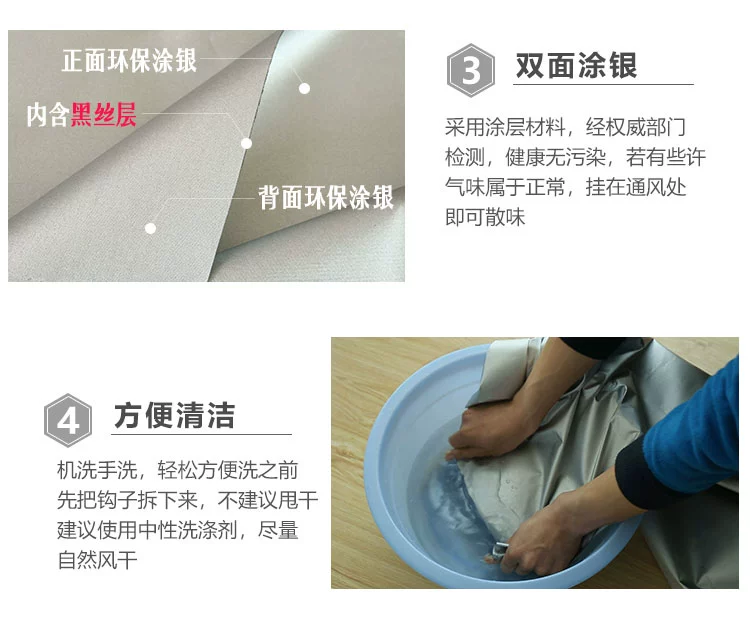 正面环保涂银

内含黑丝层

背面环保涂银

3 双面涂银

采用涂层材料，经权威部门检测，健康无污染，若有些许气味属于正常，挂在通风处即可散味

4 方便清洁

机洗手洗，轻松方便洗之前先把钩子拆下来，不建议甩干建议使用中性洗涤剂，尽量自然风干