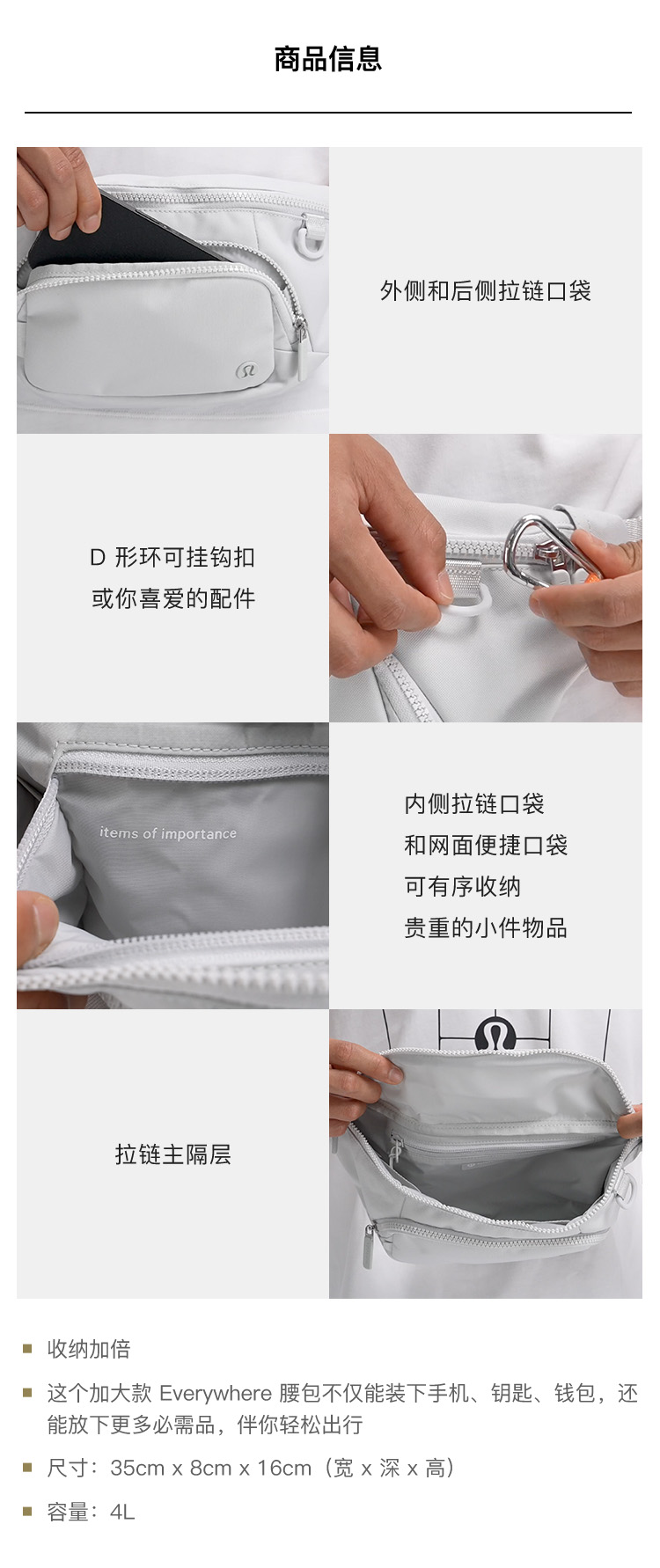 商品信息

外侧和后侧拉链口袋

D 形环可挂钩扣
或你喜爱的配件

items of importance

内侧拉链口袋
和网面便捷口袋
可有序收纳
贵重的小件物品

拉链主隔层

收纳加倍

这个加大款 Everywhere 腰包不仅能装下手机、钥匙、钱包，还能放下更多必需品，伴你轻松出行

尺寸：35cm x 8cm x 16cm（宽 x 深 x 高）

容量：4L