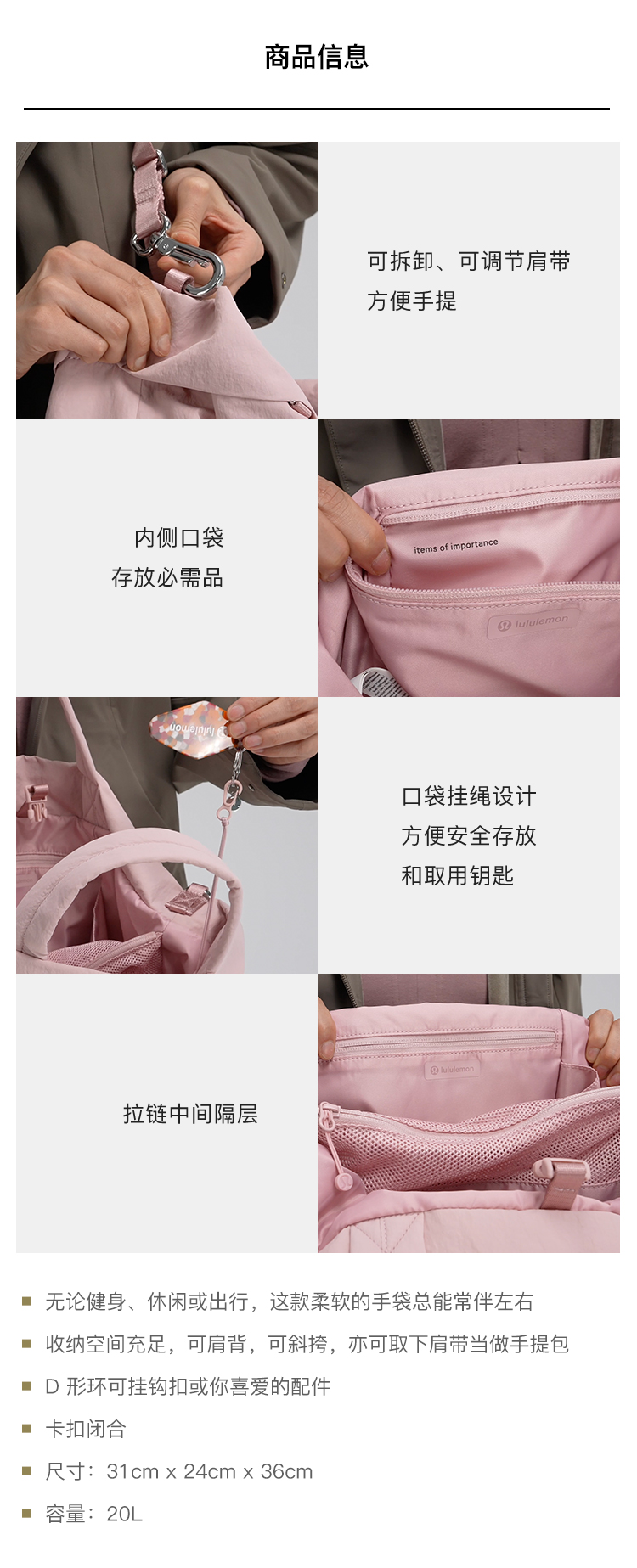 商品信息

可拆卸、可调节肩带
方便手提

内侧口袋
存放必需品

items of importance

lululemon

lululemon

口袋挂绳设计
方便安全存放
和取用钥匙

拉链中间隔层

lululemon

无论健身、休闲或出行，这款柔软的手袋总能常伴左右

收纳空间充足，可肩背，可斜挎，亦可取下肩带当做手提包

D 形环可挂钩扣或你喜爱的配件

卡扣闭合

尺寸：31cm x 24cm x 36cm

容量：20L