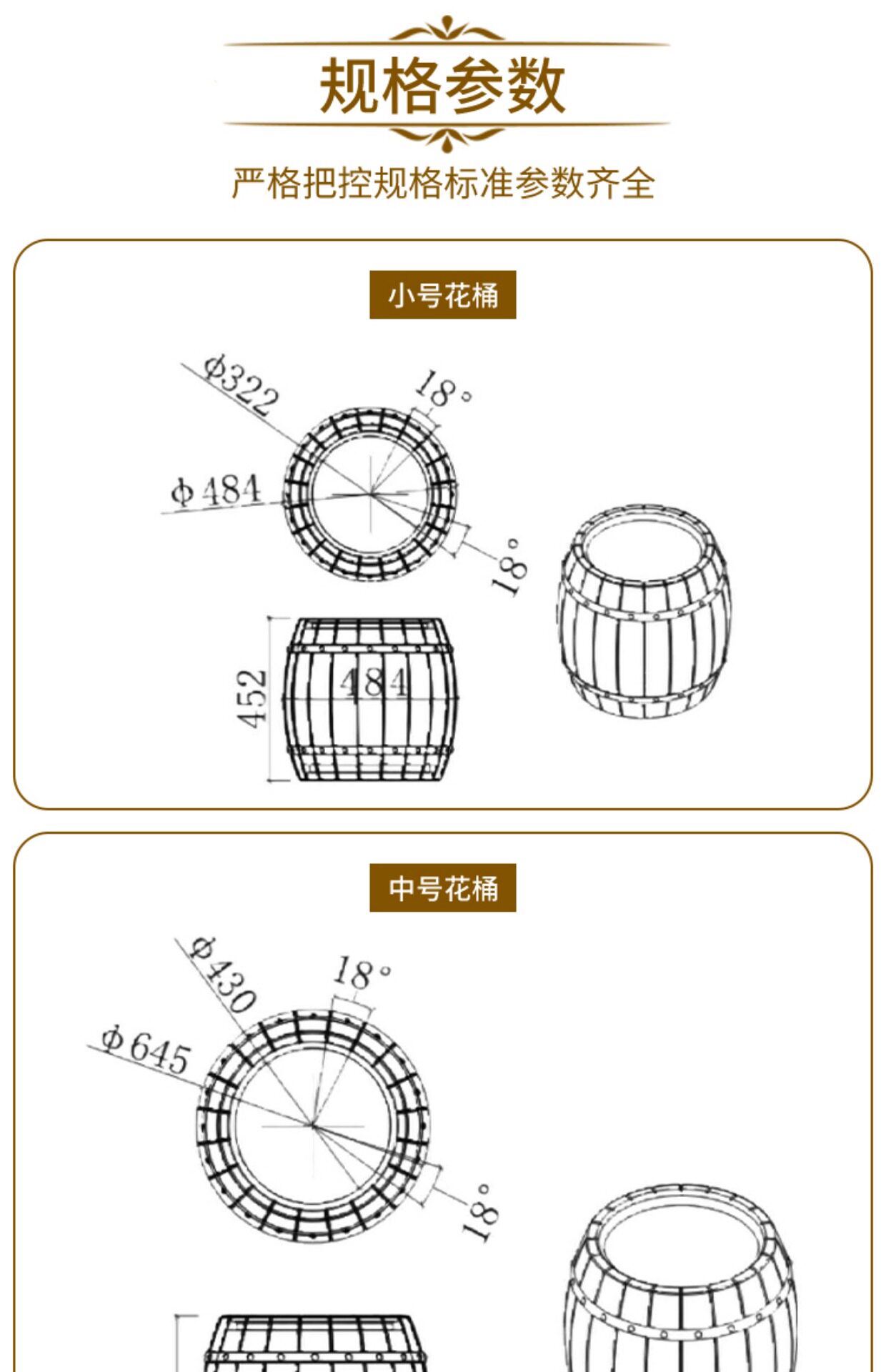 规格参数

严格把控规格标准参数齐全

小号花桶

Φ322

18°

Φ484

18°

452

484

中号花桶

Φ430

18°

Φ645

18°