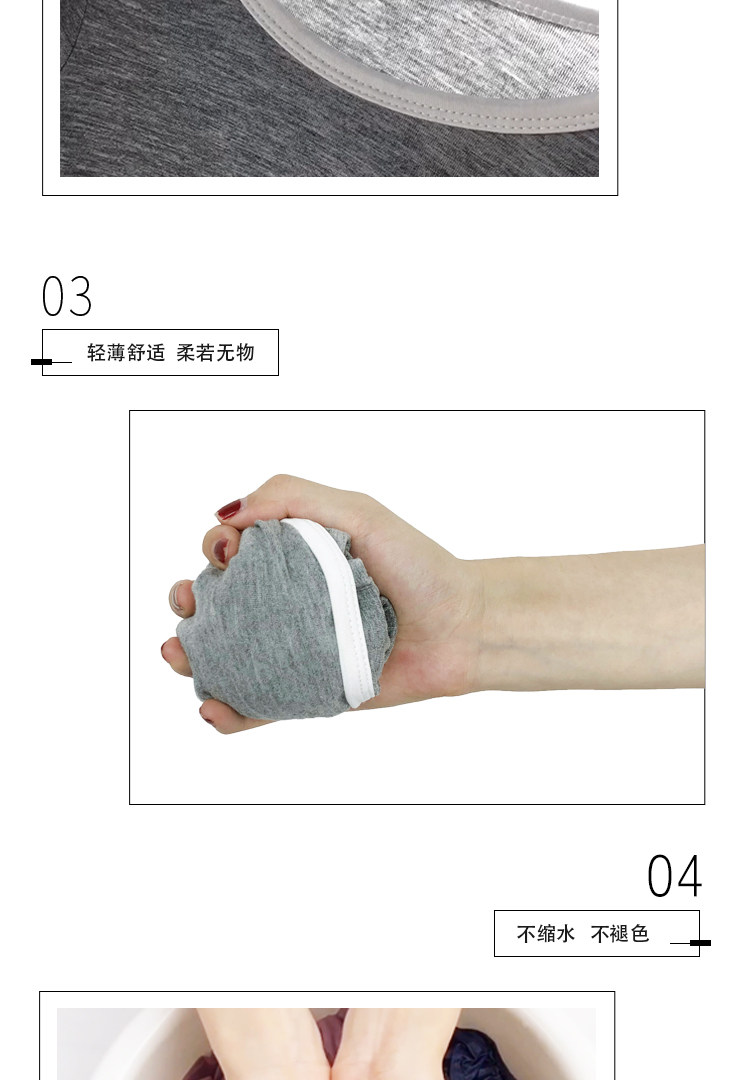 03

轻薄舒适 柔若无物

04

不缩水 不褪色