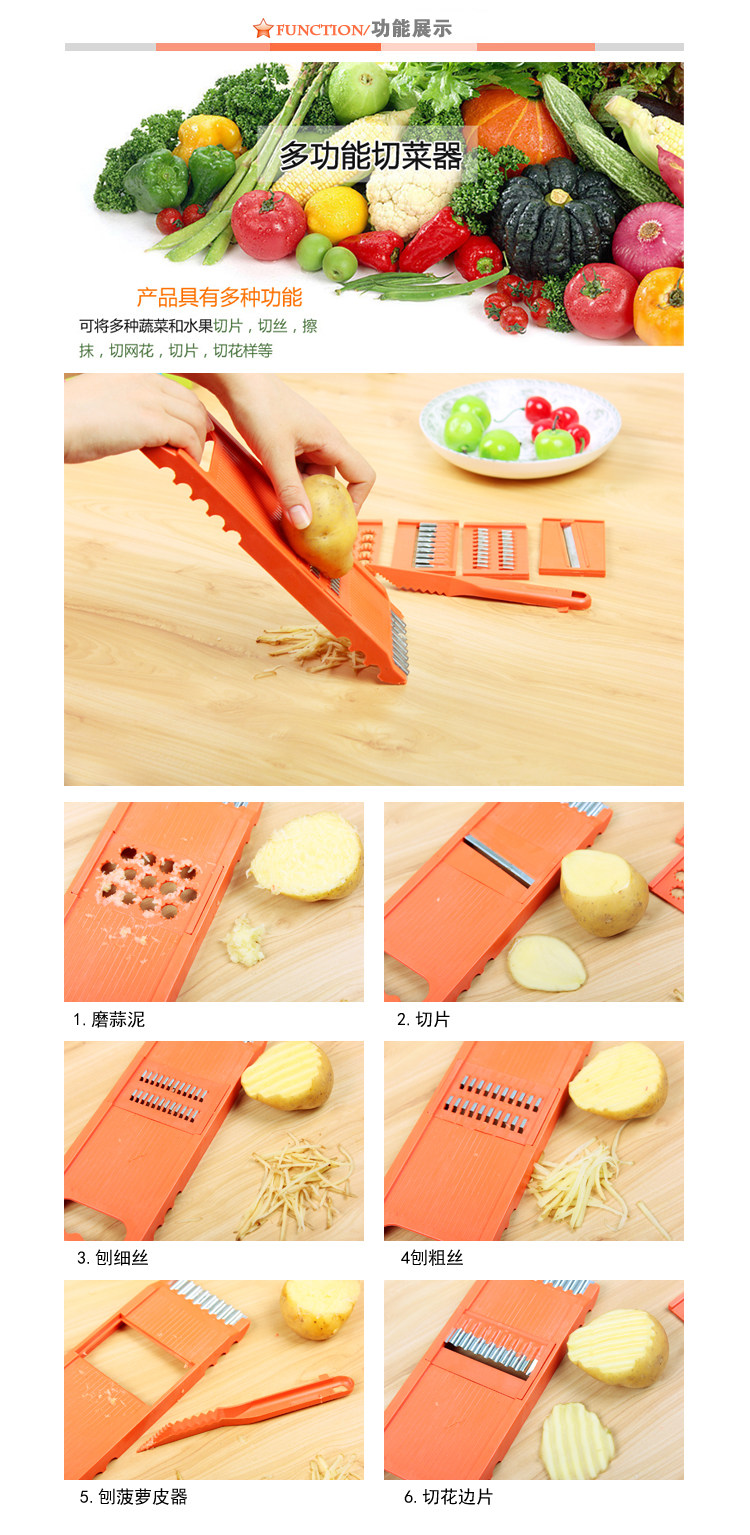 FUNCTION/功能展示

多功能切菜器

产品具有多种功能

可将多种蔬菜和水果切片，切丝，擦抹，切网花，切片，切花样等

1. 磨蒜泥

2. 切片

3. 刨细丝

4刨粗丝

5. 刨菠萝皮器

6. 切花边片