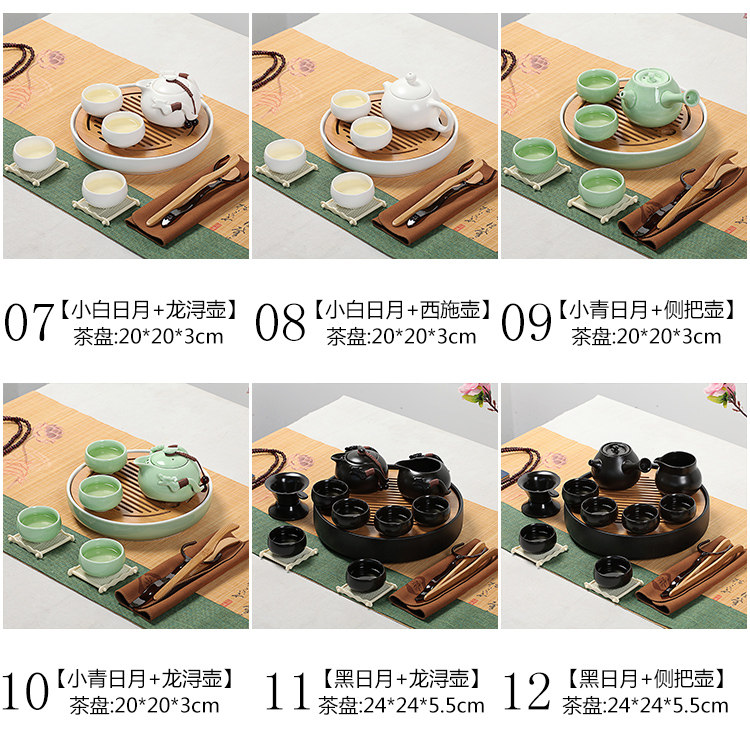 07【小白日月+龙浔壶】
茶盘:20*20*3cm

08【小白日月+西施壶】
茶盘:20*20*3cm

09【小青日月+侧把壶】
茶盘:20*20*3cm

10【小青日月+龙浔壶】
茶盘:20*20*3cm

11【黑日月+龙浔壶】
茶盘:24*24*5.5cm

12【黑日月+侧把壶】
茶盘:24*24*5.5cm