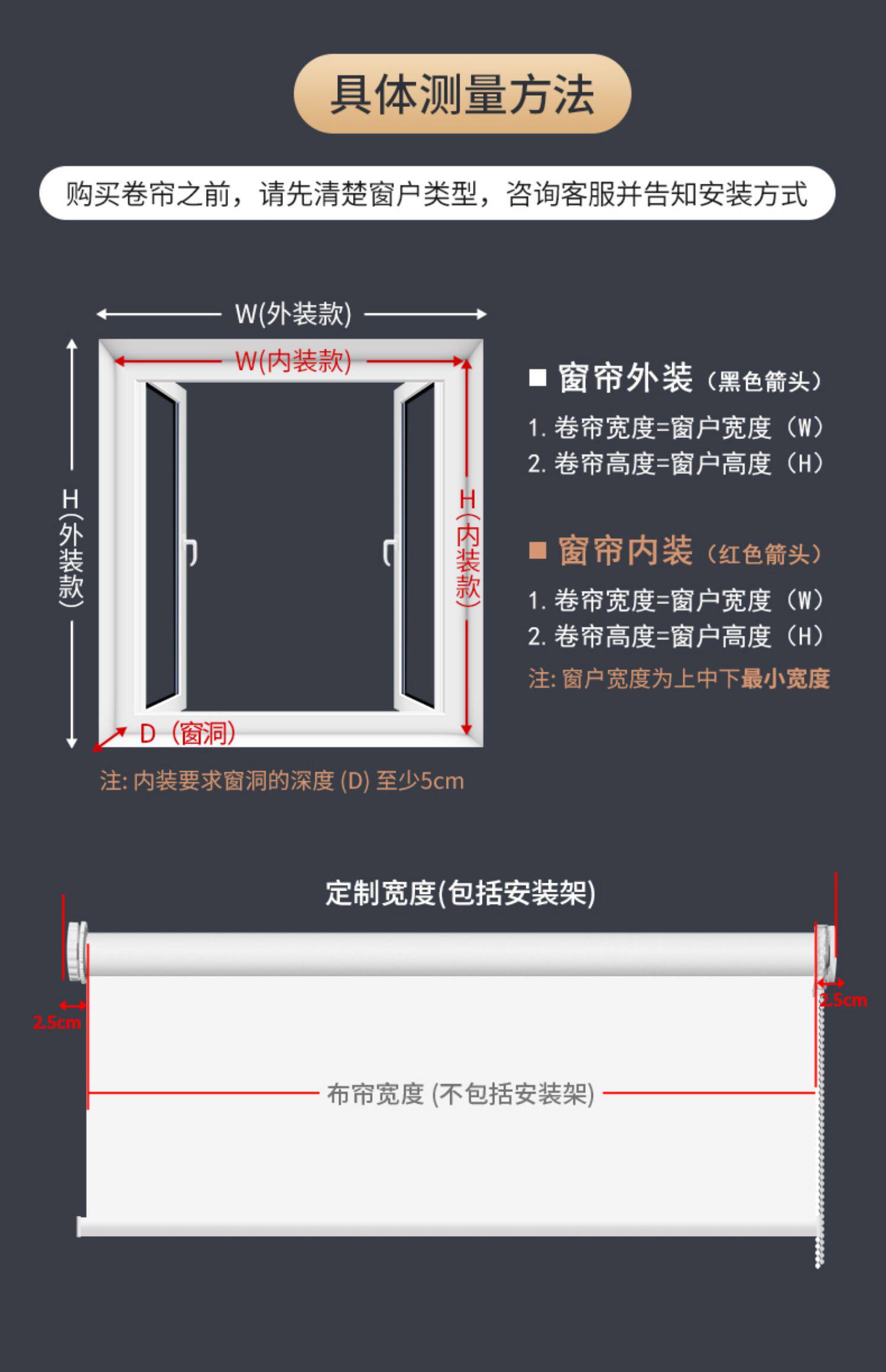 具体测量方法

购买卷帘之前，请先清楚窗户类型，咨询客服并告知安装方式

W(外装款)

W(内装款)

H(外装款)

H(内装款)

D（窗洞）

注: 内装要求窗洞的深度 (D) 至少5cm

■ 窗帘外装（黑色箭头）

1. 卷帘宽度=窗户宽度（W）
2. 卷帘高度=窗户高度（H）

■ 窗帘内装（红色箭头）

1. 卷帘宽度=窗户宽度（W）
2. 卷帘高度=窗户高度（H）

注: 窗户宽度为上中下最小宽度

定制宽度(包括安装架)

2.5cm

2.5cm

布帘宽度 (不包括安装架)