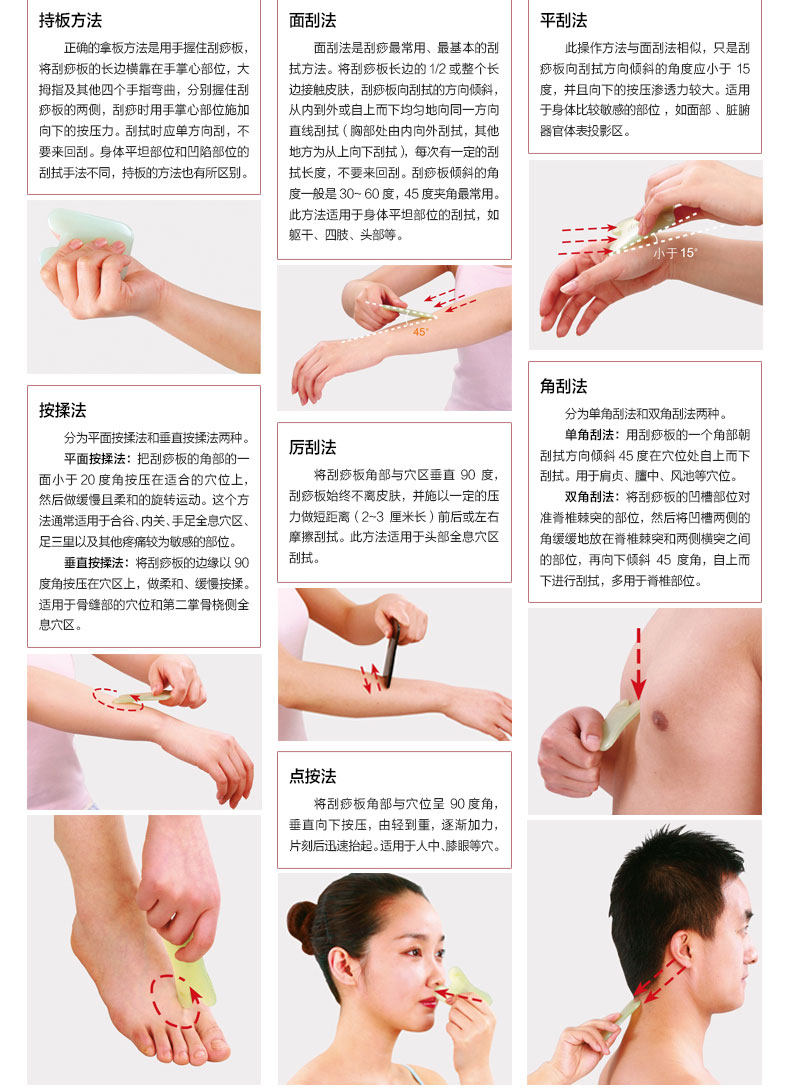 持板方法

正确的拿板方法是用手握住刮痧板，将刮痧板的长边横靠在手掌心部位，大拇指及其他四个手指弯曲，分别握住刮痧板的两侧，刮痧时用手掌心部位施加向下的按压力。刮拭时应单方向刮，不要来回刮。身体平坦部位和凹陷部位的刮拭手法不同，持板的方法也有所区别。

按揉法

分为平面按揉法和垂直按揉法两种。

平面按揉法：把刮痧板的角部的一面小于 20 度角按压在适合的穴位上，然后做缓慢且柔和的旋转运动。这个方法通常适用于合谷、内关、手足全息穴区、足三里以及其他疼痛较为敏感的部位。

垂直按揉法：将刮痧板的边缘以 90 度角按压在穴区上，做柔和、缓慢按揉。适用于骨缝部的穴位和第二掌骨桡侧全息穴区。

面刮法

面刮法是刮痧最常用、最基本的刮拭方法。将刮痧板长边的 1/2 或整个长边接触皮肤，刮痧板向刮拭的方向倾斜，从内到外或自上而下均匀地向同一方向直线刮拭（胸部处由内向外刮拭，其他地方为从上向下刮拭），每次有一定的刮拭长度，不要来回刮。刮痧板倾斜的角度一般是 30~ 60 度，45 度夹角最常用。此方法适用于身体平坦部位的刮拭，如躯干、四肢、头部等。

45°

厉刮法

将刮痧板角部与穴区垂直 90 度，刮痧板始终不离皮肤，并施以一定的压力做短距离（2~3 厘米长）前后或左右摩擦刮拭。此方法适用于头部全息穴区刮拭。

点按法

将刮痧板角部与穴位呈 90 度角，垂直向下按压，由轻到重，逐渐加力，片刻后迅速抬起。适用于人中、膝眼等穴。

平刮法

此操作方法与面刮法相似，只是刮痧板向刮拭方向倾斜的角度应小于 15 度，并且向下的按压渗透力较大。适用于身体比较敏感的部位，如面部、脏腑器官体表投影区。

小于 15°

角刮法

分为单角刮法和双角刮法两种。

单角刮法：用刮痧板的一个角部朝刮拭方向倾斜 45 度在穴位处自上而下刮拭。用于肩贞、膻中、风池等穴位。

双角刮法：将刮痧板的凹槽部位对准脊椎棘突的部位，然后将凹槽两侧的角缓缓地放在脊椎棘突和两侧横突之间的部位，再向下倾斜 45 度角，自上而下进行刮拭，多用于脊椎部位。