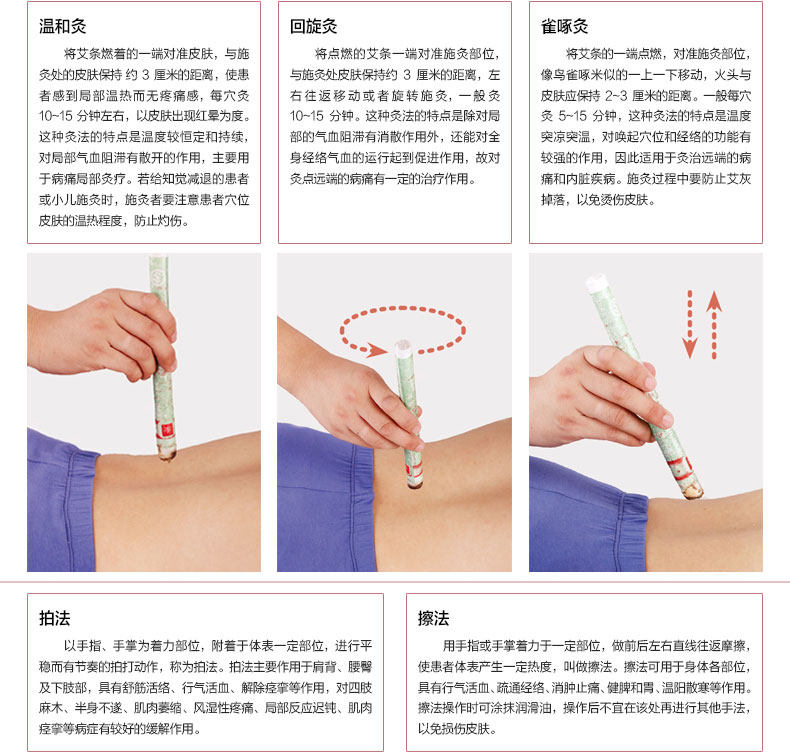 温和灸

将艾条燃着的一端对准皮肤，与施灸处的皮肤保持 约 3 厘米的距离，使患者感到局部温热而无疼痛感，每穴灸 10~15 分钟左右，以皮肤出现红晕为度。这种灸法的特点是温度较恒定和持续，对局部气血阻滞有散开的作用，主要用于病痛局部灸疗。若给知觉减退的患者或小儿施灸时，施灸者要注意患者穴位皮肤的温热程度，防止灼伤。

回旋灸

将点燃的艾条一端对准施灸部位，与施灸处皮肤保持约 3 厘米的距离，左右往返移动或者旋转施灸，一般灸 10~15 分钟。这种灸法的特点是除对局部的气血阻滞有消散作用外，还能对全身经络气血的运行起到促进作用，故对灸点远端的病痛有一定的治疗作用。

雀啄灸

将艾条的一端点燃，对准施灸部位，像鸟雀啄米似的一上一下移动，火头与皮肤应保持 2~3 厘米的距离。一般每穴灸 5~15 分钟，这种灸法的特点是温度突凉突温，对唤起穴位和经络的功能有较强的作用，因此适用于灸治远端的病痛和内脏疾病。施灸过程中要防止艾灰掉落，以免烫伤皮肤。

拍法

以手指、手掌为着力部位，附着于体表一定部位，进行平稳而有节奏的拍打动作，称为拍法。拍法主要作用于肩背、腰臀及下肢部，具有舒筋活络、行气活血、解除痉挛等作用，对四肢麻木、半身不遂、肌肉萎缩、风湿性疼痛、局部反应迟钝、肌肉痉挛等病症有较好的缓解作用。

擦法

用手指或手掌着力于一定部位，做前后左右直线往返摩擦，使患者体表产生一定热度，叫做擦法。擦法可用于身体各部位，具有行气活血、疏通经络、消肿止痛、健脾和胃、温阳散寒等作用。擦法操作时可涂抹润滑油，操作后不宜在该处再进行其他手法，以免损伤皮肤。