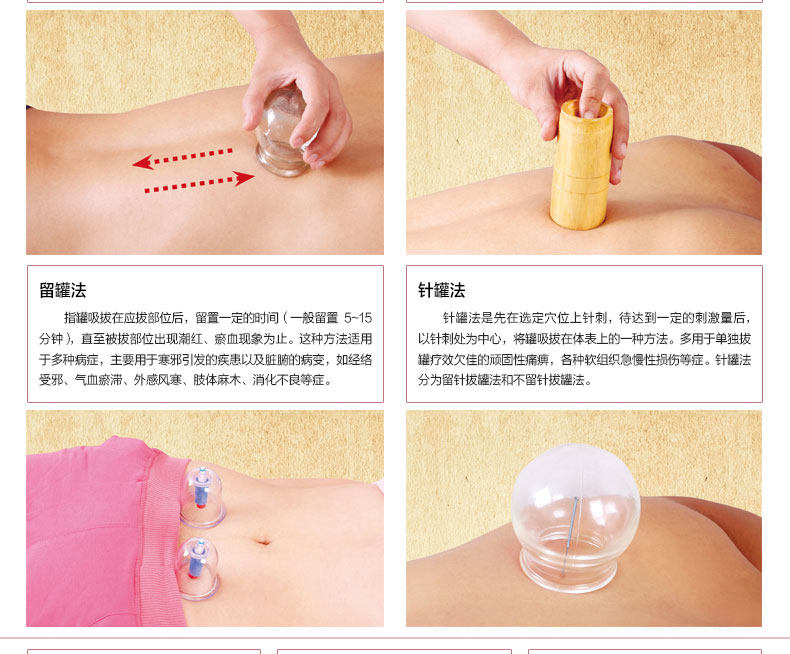 留罐法

指罐吸拔在应拔部位后，留置一定的时间（一般留置 5~15 分钟），直至被拔部位出现潮红、瘀血现象为止。这种方法适用于多种病症，主要用于寒邪引发的疾患以及脏腑的病变，如经络受邪、气血瘀滞、外感风寒、肢体麻木、消化不良等症。

针罐法

针罐法是先在选定穴位上针刺，待达到一定的刺激量后，以针刺处为中心，将罐吸拔在体表上的一种方法。多用于单独拔罐疗效欠佳的顽固性痛痹，各种软组织急慢性损伤等症。针罐法分为留针拔罐法和不留针拔罐法。