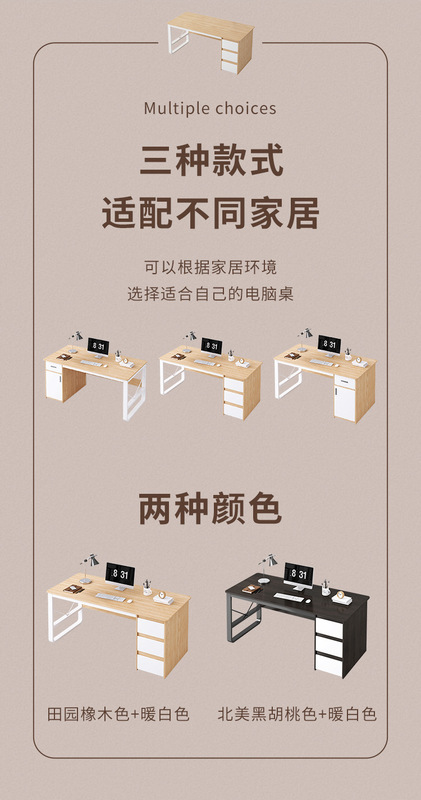 Multiple choices

三种款式
适配不同家居

可以根据家居环境
选择适合自己的电脑桌

8 31

8 31

8 31

两种颜色

8 31

8 31

田园橡木色+暖白色

北美黑胡桃色+暖白色