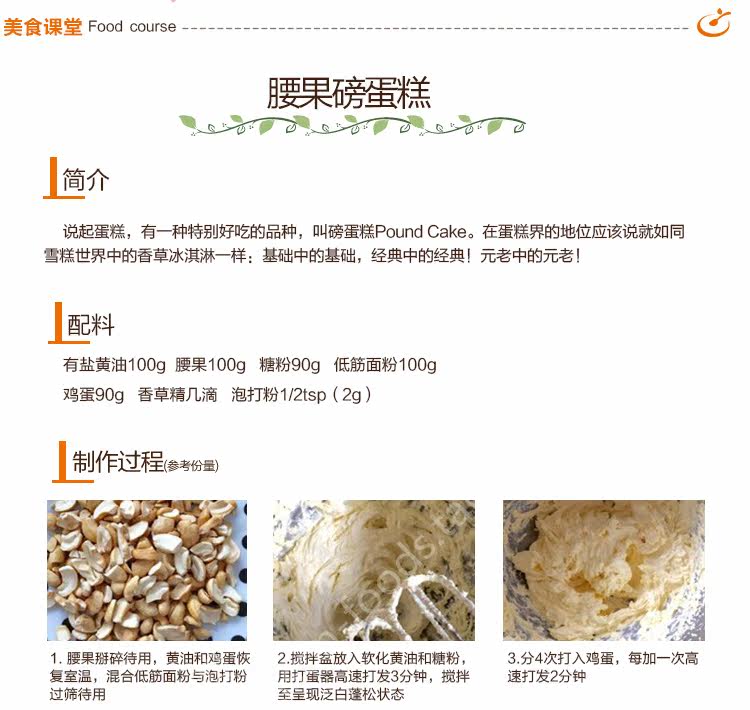 美食课堂 Food course

腰果磅蛋糕

简介

说起蛋糕，有一种特别好吃的品种，叫磅蛋糕Pound Cake。在蛋糕界的地位应该说就如同雪糕世界中的香草冰淇淋一样：基础中的基础，经典中的经典！元老中的元老！

配料

有盐黄油100g 腰果100g 糖粉90g 低筋面粉100g

鸡蛋90g 香草精几滴 泡打粉1/2tsp（2g）

制作过程(参考份量)

1. 腰果掰碎待用，黄油和鸡蛋恢复室温，混合低筋面粉与泡打粉过筛待用

2.搅拌盆放入软化黄油和糖粉，用打蛋器高速打发3分钟，搅拌至呈现泛白蓬松状态

3.分4次打入鸡蛋，每加一次高速打发2分钟