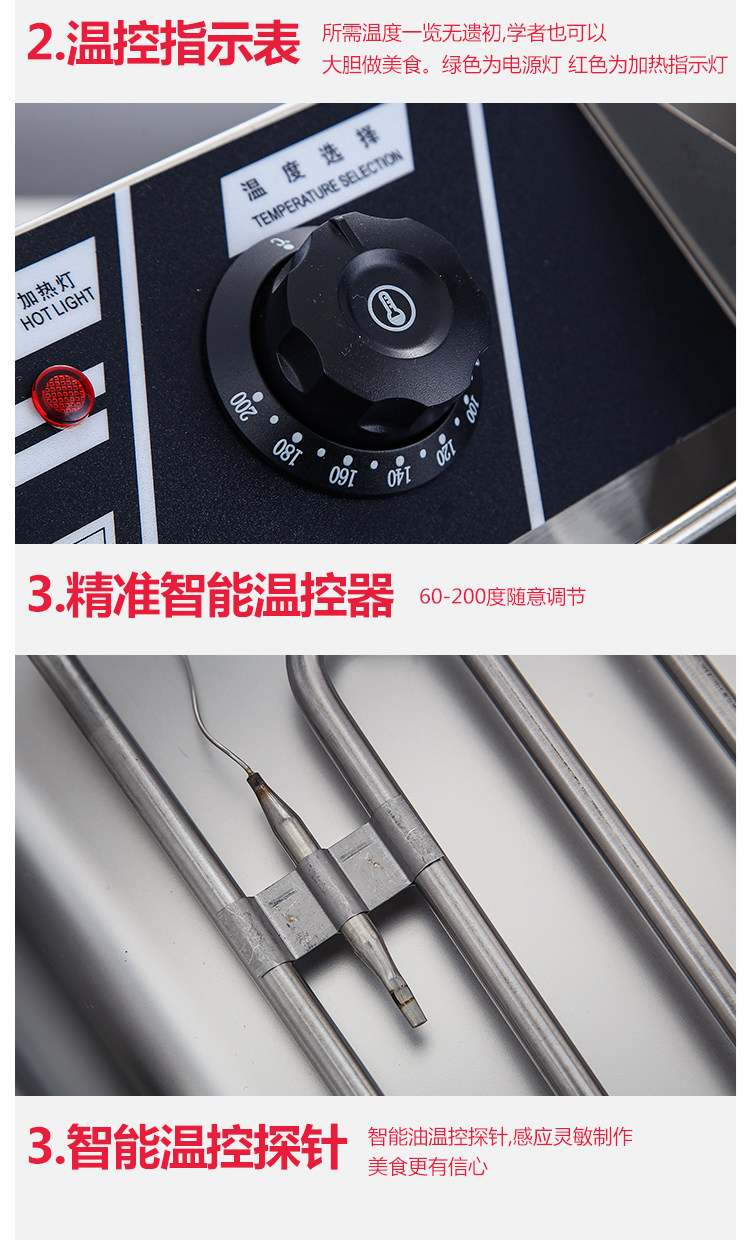 2.温控指示表

所需温度一览无遗初,学者也可以大胆做美食。绿色为电源灯 红色为加热指示灯

温度选择
TEMPERATURE SELECTION

加热灯
HOT LIGHT

℃
200
180
160
140
120
100

3.精准智能温控器

60-200度随意调节

3.智能温控探针

智能油温控探针,感应灵敏制作美食更有信心