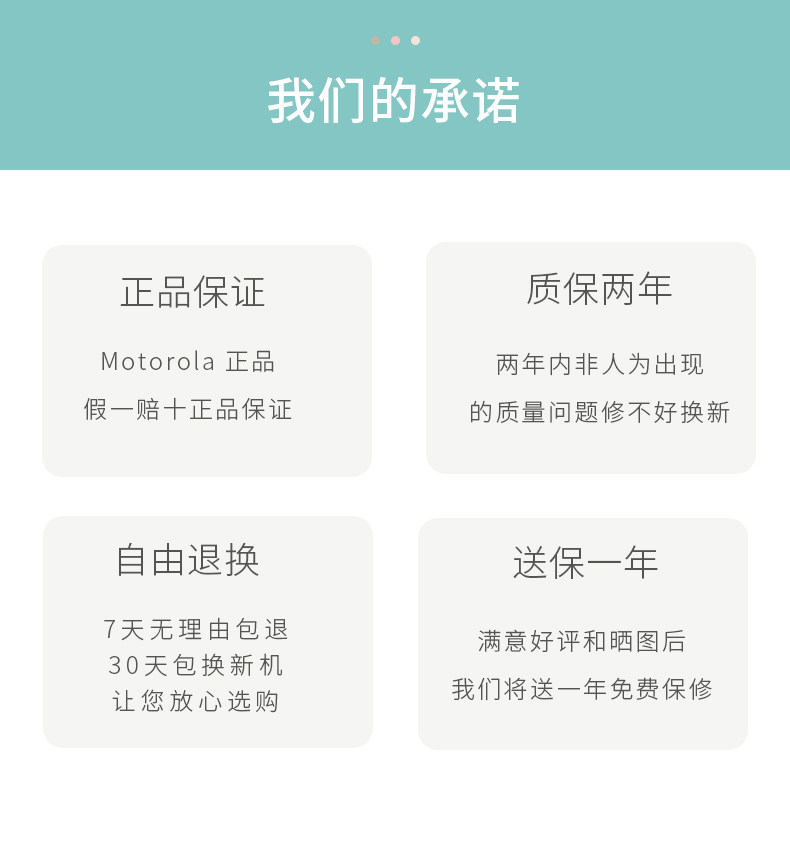 我们的承诺

正品保证

Motorola 正品

假一赔十正品保证

质保两年

两年内非人为出现

的质量问题修不好换新

自由退换

7天无理由包退

30天包换新机

让您放心选购

送保一年

满意好评和晒图后

我们将送一年免费保修