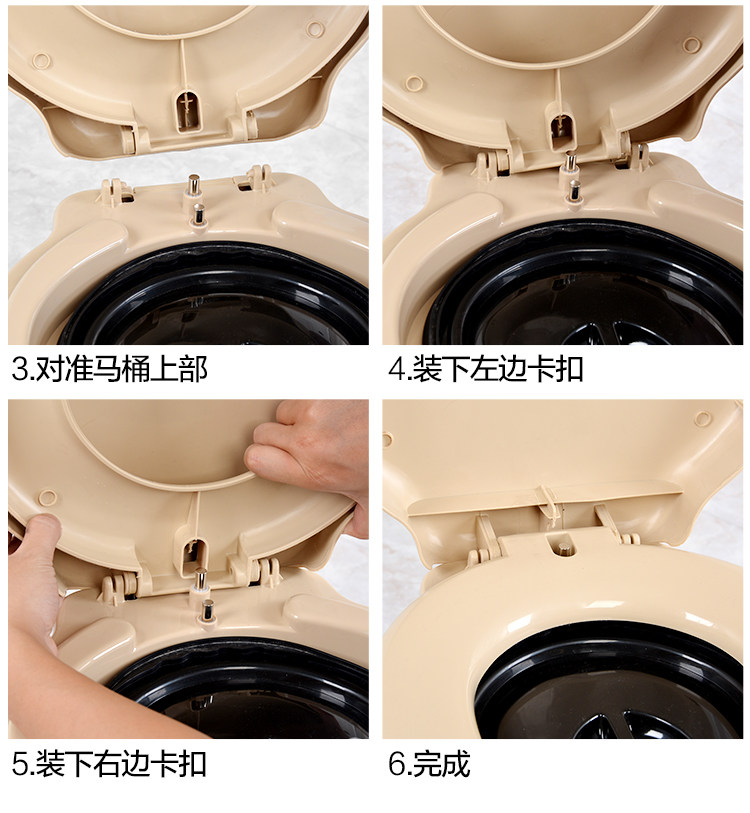 3.对准马桶上部

4.装下左边卡扣

5.装下右边卡扣

6.完成