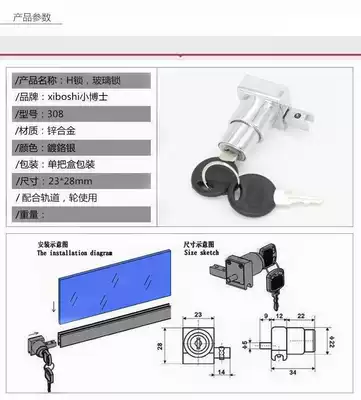 产品参数

/产品名称：H锁，玻璃锁

/品牌：xiboshi小博士

/型号：308

/材质：锌合金

/颜色：镀鉻银

/包装：单把盒包装

/尺寸：23*28mm

/ 配合轨道，轮使用

/重量：

安装示意图
The installation diagram

尺寸示意图
Size sketch

23

28

14

9 12 22

Φ5

Φ22

34