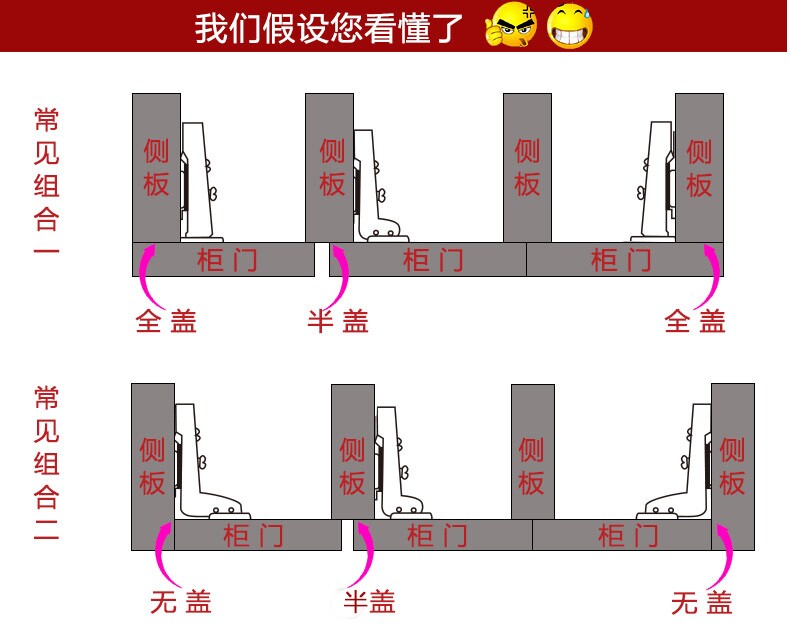 我们假设您看懂了

常见组合一

侧板

侧板

侧板

侧板

柜门

柜门

柜门

全盖

半盖

全盖

常见组合二

侧板

侧板

侧板

侧板

柜门

柜门

柜门

无盖

半盖

无盖