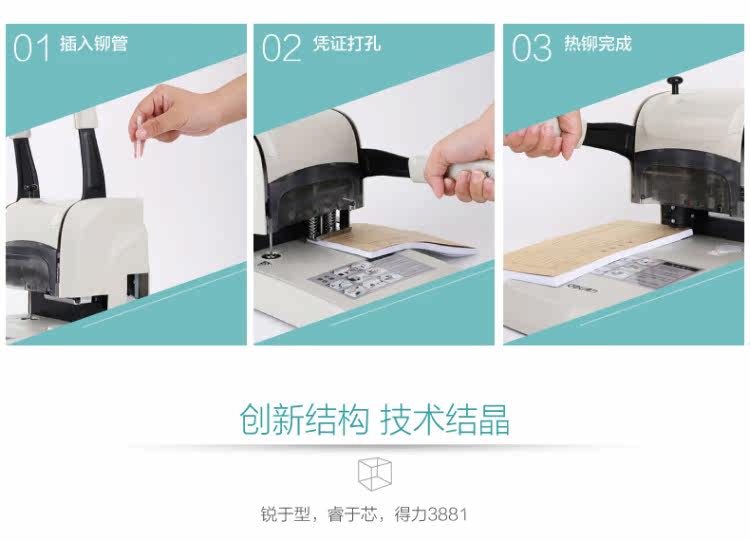 01 插入铆管

02 凭证打孔

03 热铆完成

创新结构 技术结晶

锐于型，睿于芯，得力3881