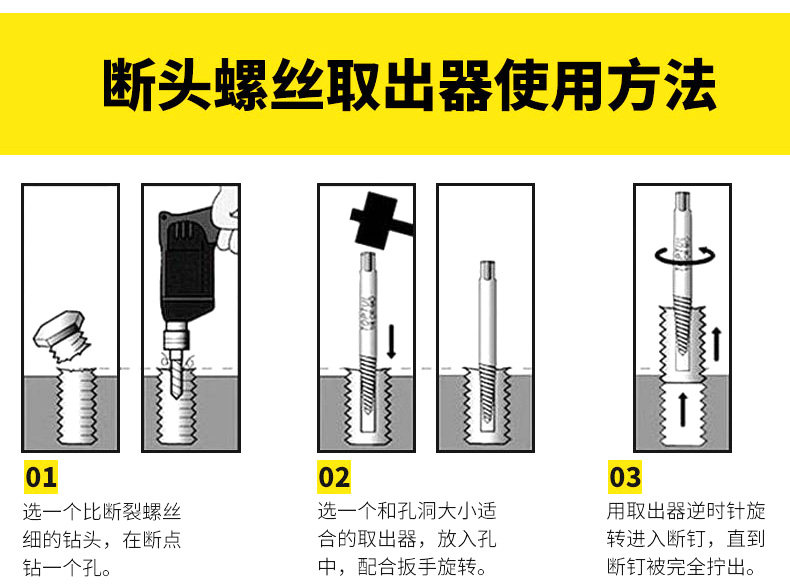 断头螺丝取出器使用方法

01
选一个比断裂螺丝细的钻头，在断点钻一个孔。

02
选一个和孔洞大小适合的取出器，放入孔中，配合扳手旋转。

03
用取出器逆时针旋转进入断钉，直到断钉被完全拧出。